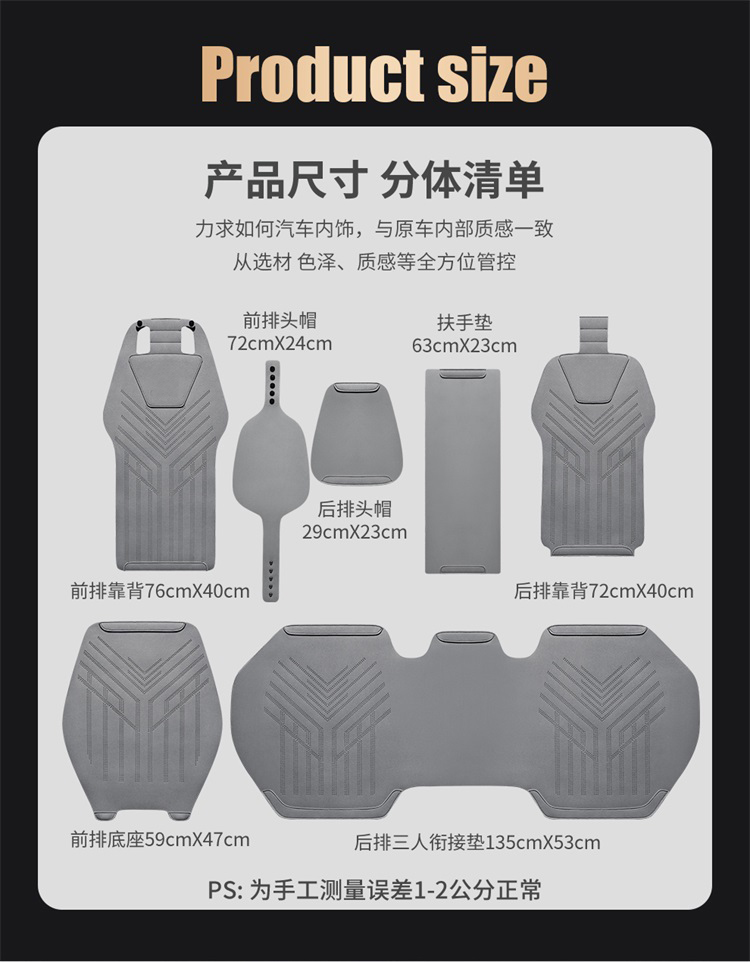 Product size

产品尺寸 分体清单

力求如何汽车内饰，与原车内部质感一致

从选材 色泽、质感等全方位管控

前排头帽
72cmX24cm

扶手垫
63cmX23cm

后排头帽
29cmX23cm

前排靠背76cmX40cm

后排靠背72cmX40cm

前排底座59cmX47cm

后排三人衔接垫135cmX53cm

PS: 为手工测量误差1-2公分正常