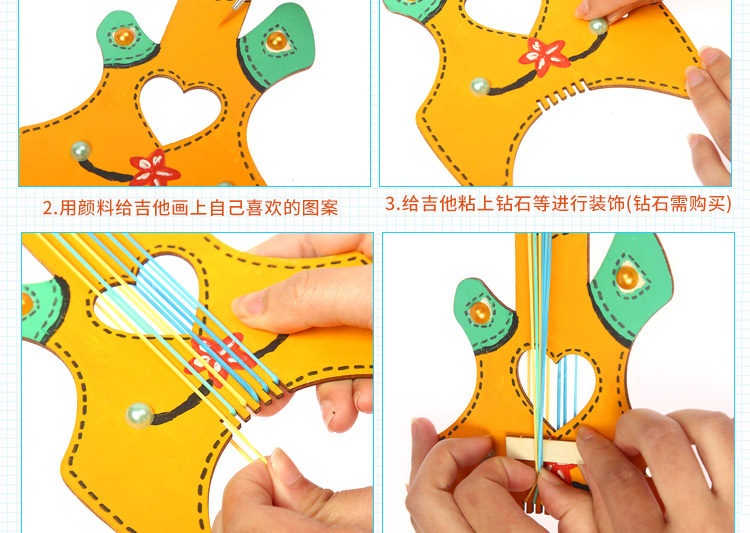 2.用颜料给吉他画上自己喜欢的图案

3.给吉他粘上钻石等进行装饰(钻石需购买)