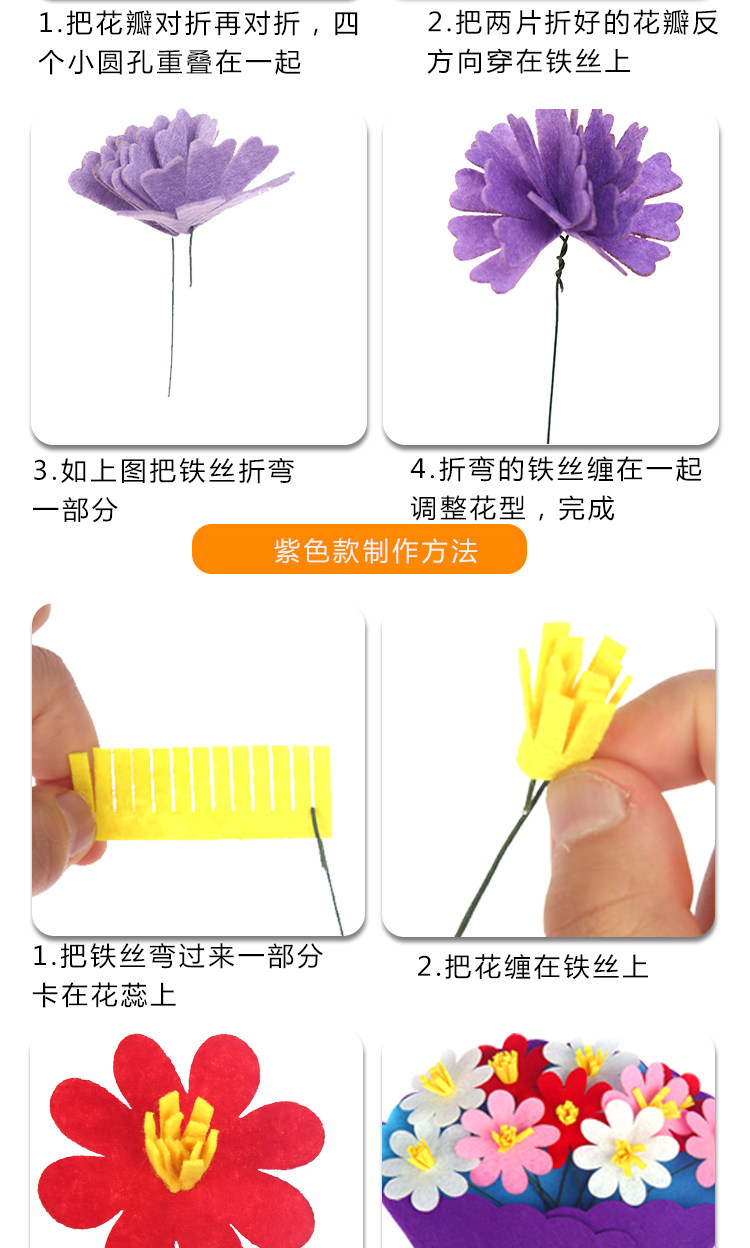 1.把花瓣对折再对折，四个小圆孔重叠在一起

2.把两片折好的花瓣反方向穿在铁丝上

3.如上图把铁丝折弯一部分

4.折弯的铁丝缠在一起调整花型，完成

紫色款制作方法

1.把铁丝弯过来一部分卡在花蕊上

2.把花缠在铁丝上