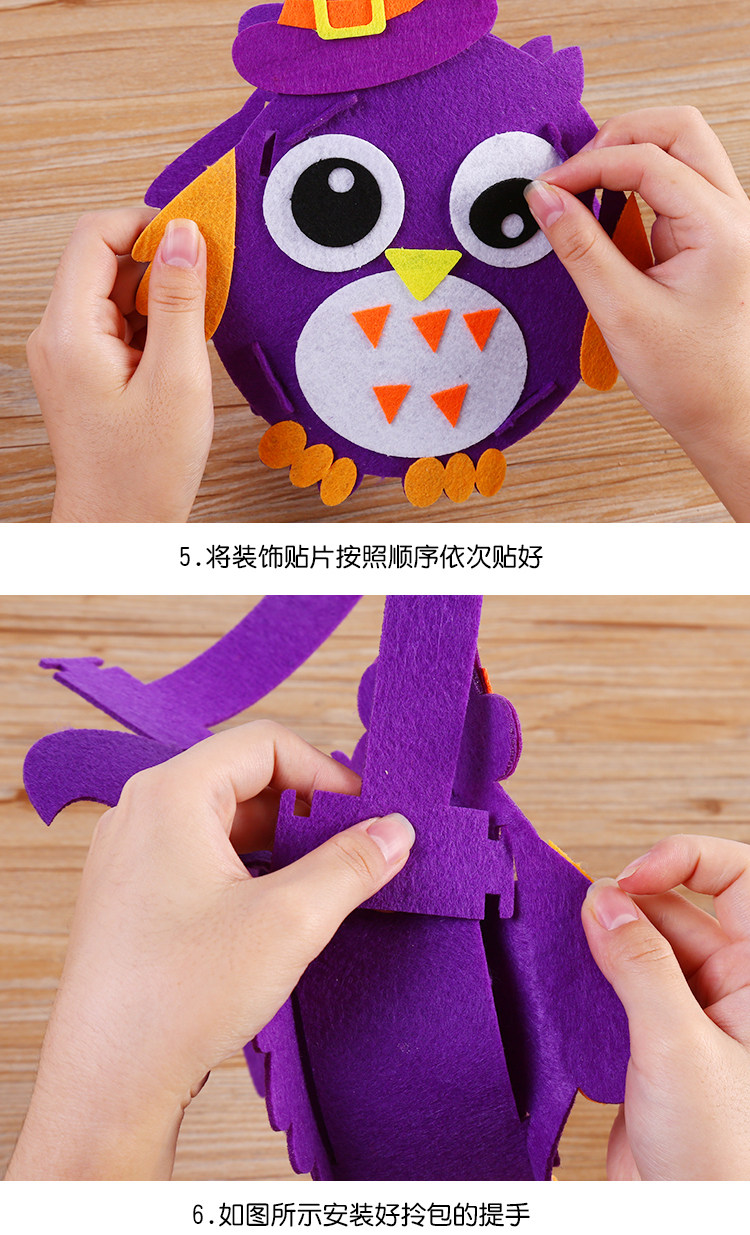 5.将装饰贴片按照顺序依次贴好

6.如图所示安装好拎包的提手