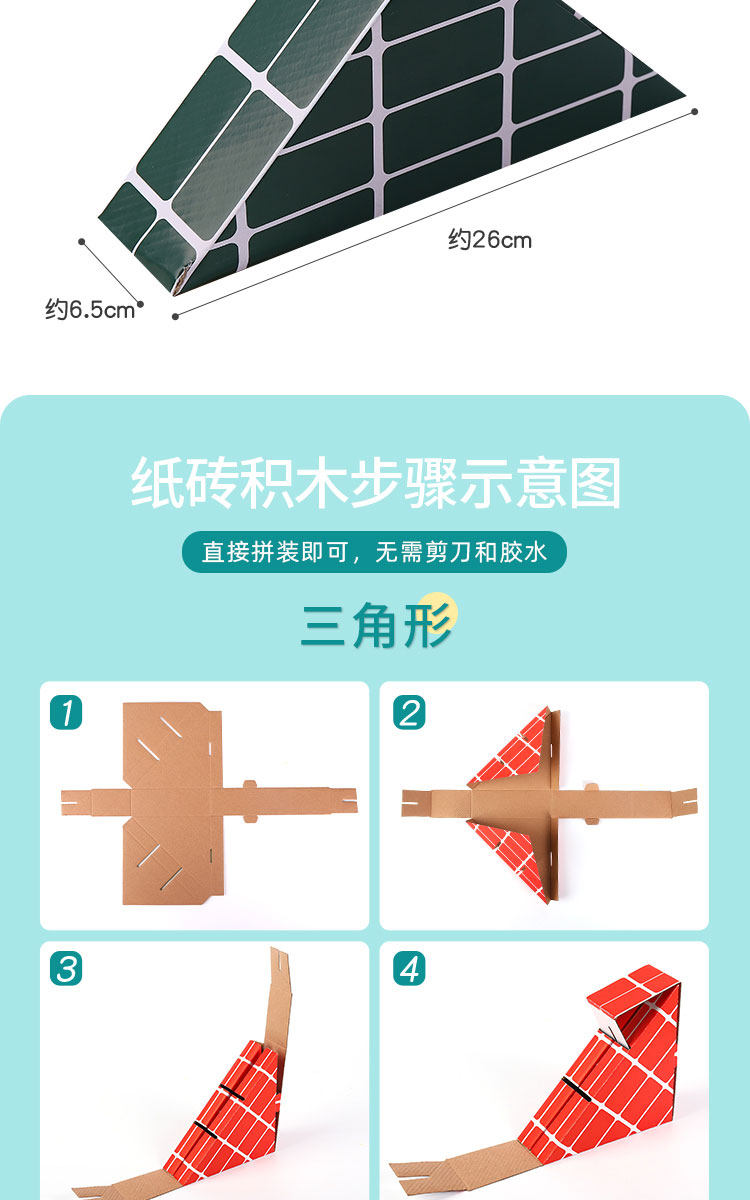 约26cm

约6.5cm

纸砖积木步骤示意图

直接拼装即可，无需剪刀和胶水

三角形

1

2

3

4