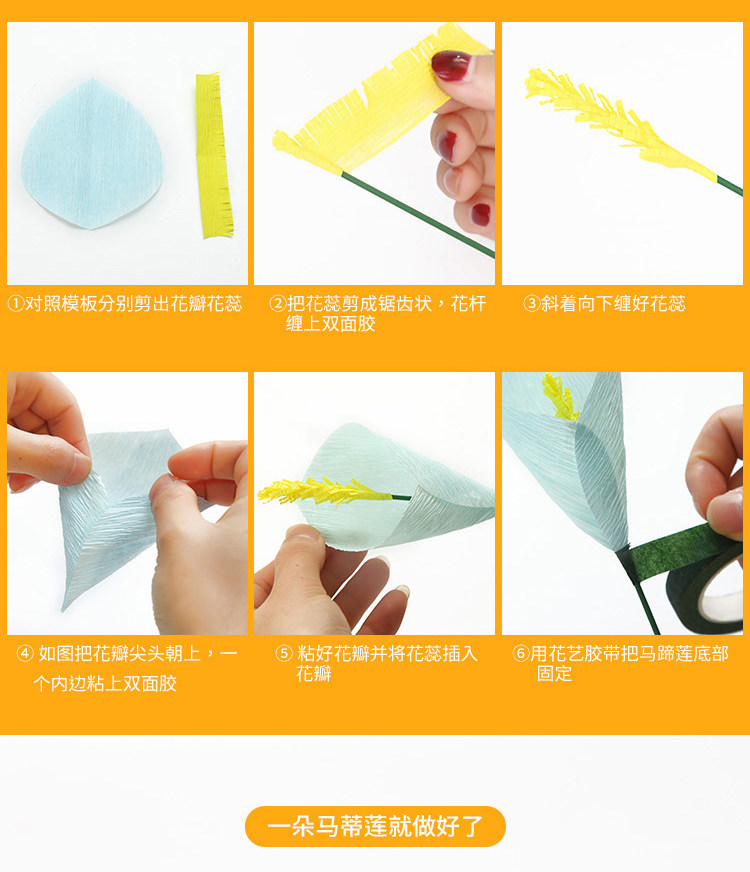 ①对照模板分别剪出花瓣花蕊

②把花蕊剪成锯齿状，花杆缠上双面胶

③斜着向下缠好花蕊

④ 如图把花瓣尖头朝上，一个内边粘上双面胶

⑤ 粘好花瓣并将花蕊插入花瓣

⑥用花艺胶带把马蹄莲底部固定

一朵马蒂莲就做好了