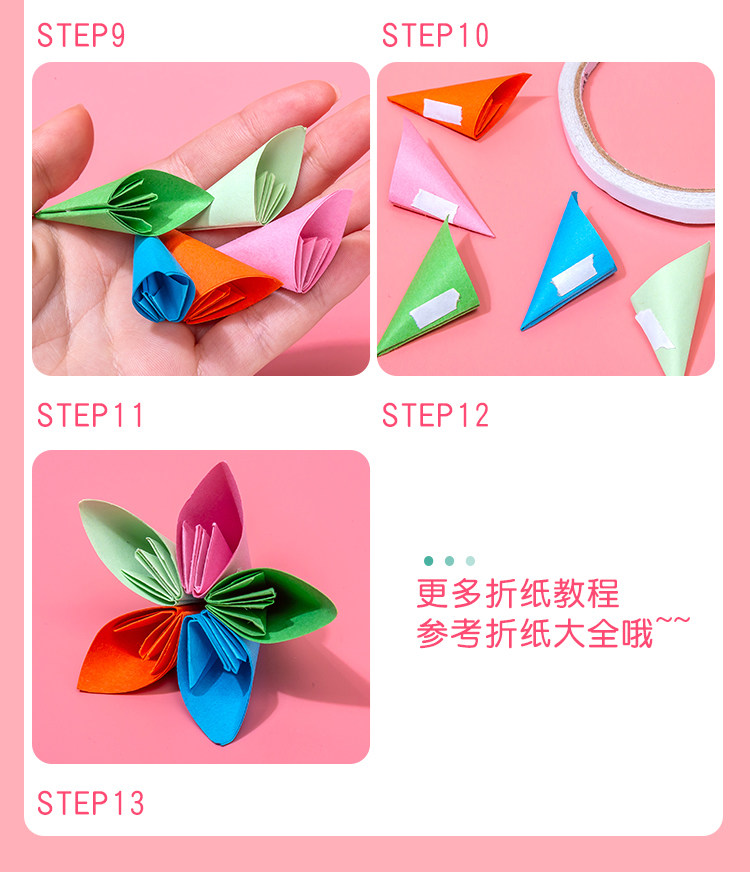 STEP9

STEP10

STEP11

STEP12

更多折纸教程
参考折纸大全哦~~

STEP13