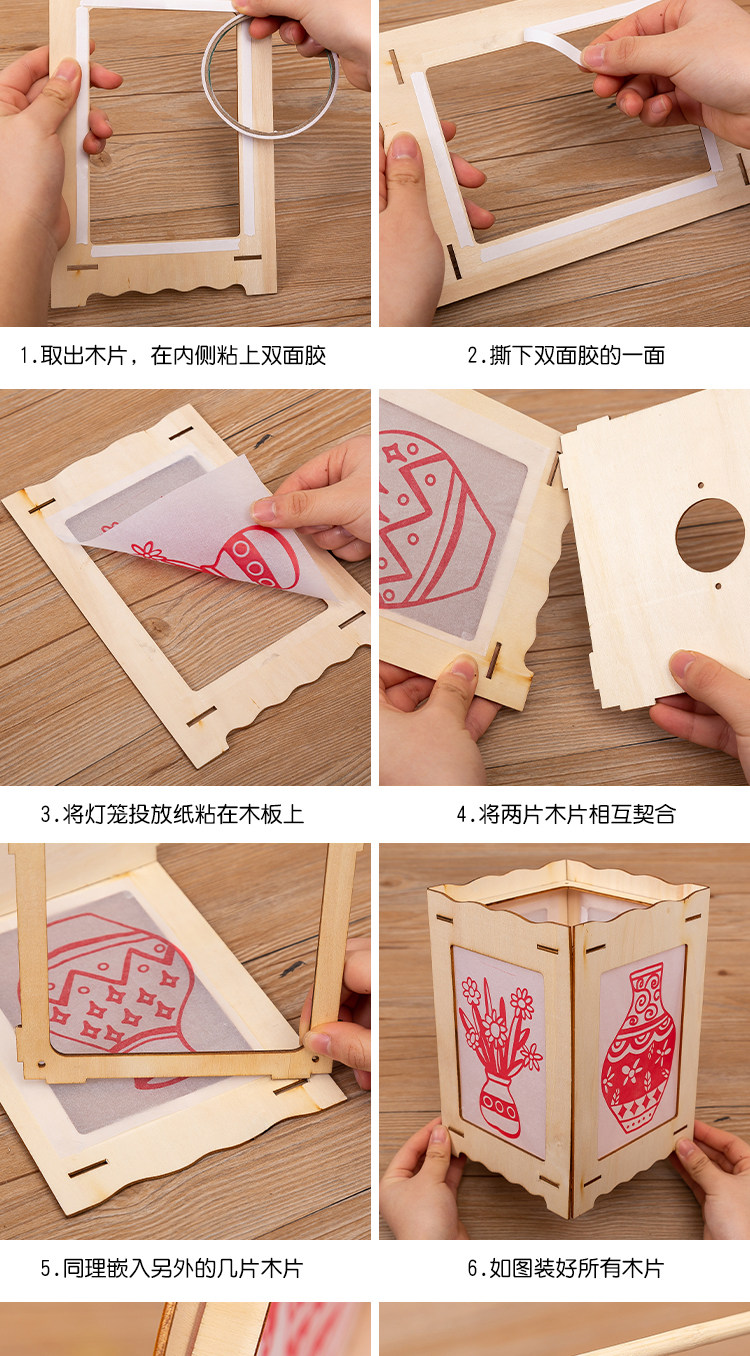 1.取出木片，在内侧粘上双面胶

2.撕下双面胶的一面

3.将灯笼投放纸粘在木板上

4.将两片木片相互契合

5.同理嵌入另外的几片木片

6.如图装好所有木片