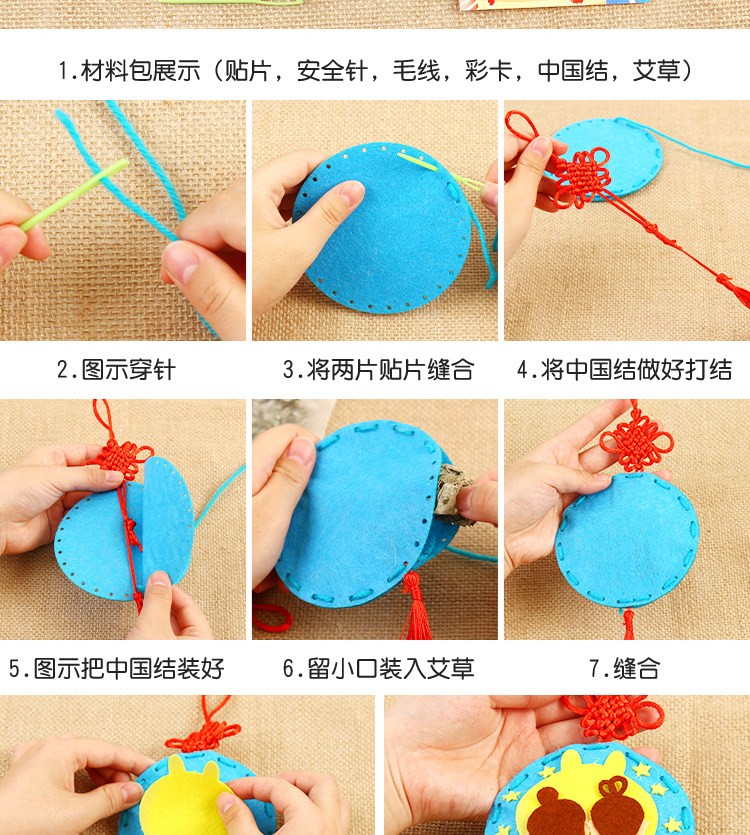 1.材料包展示（贴片，安全针，毛线，彩卡，中国结，艾草）

2.图示穿针

3.将两片贴片缝合

4.将中国结做好打结

5.图示把中国结装好

6.留小口装入艾草

7.缝合