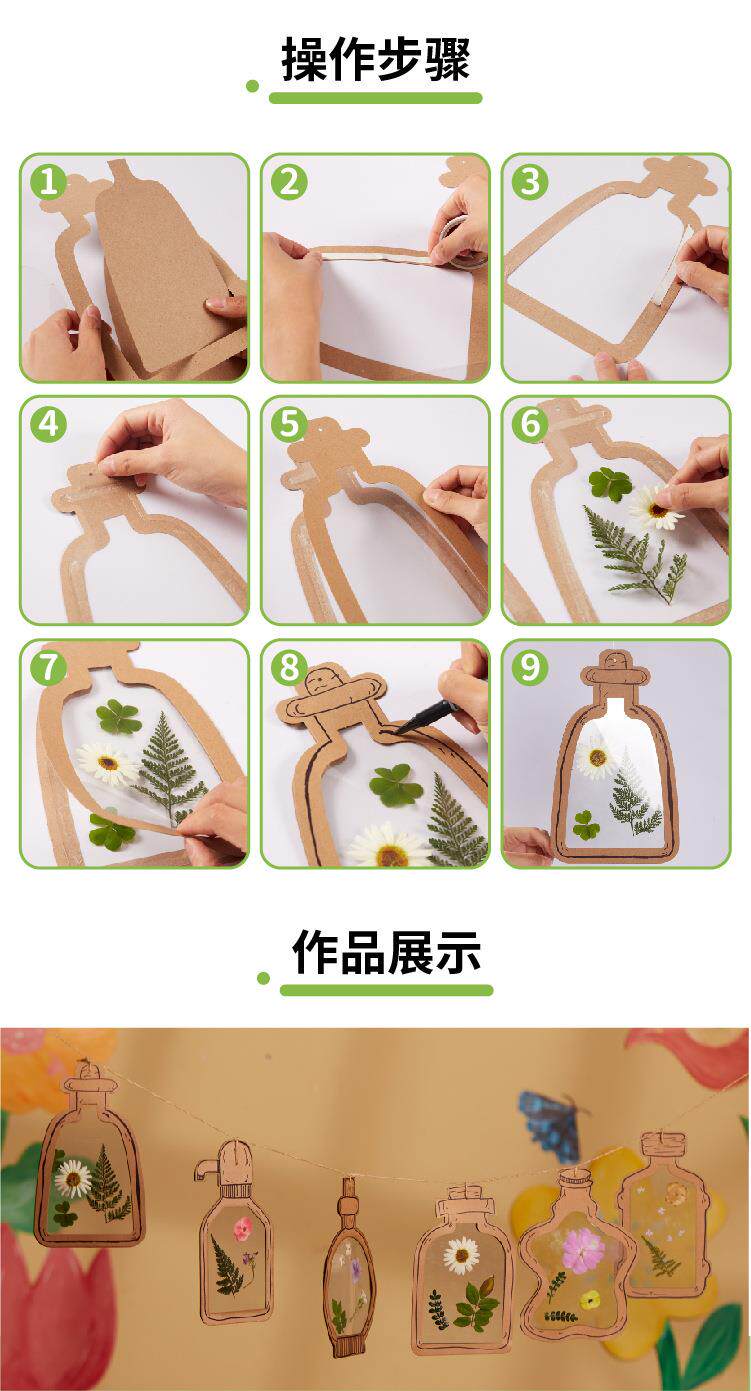 操作步骤

1

2

3

4

5

6

7

8

9

作品展示