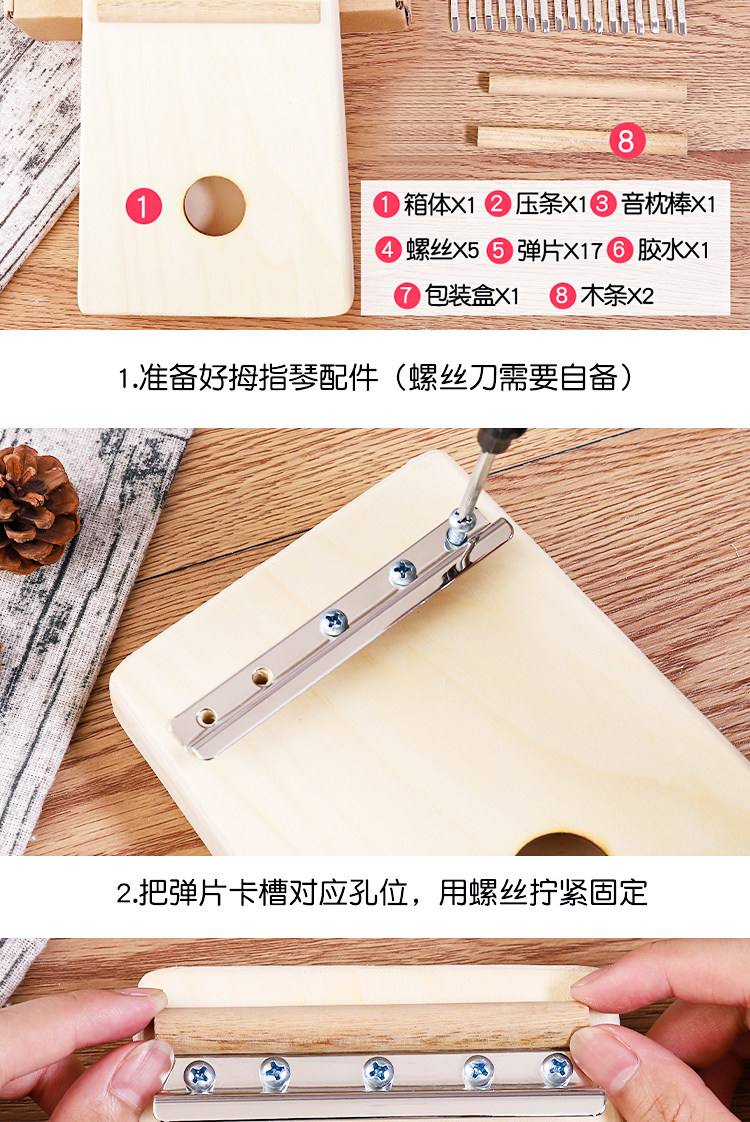 1

8

1 箱体X1 2 压条X1 3 音枕棒X1
4 螺丝X5 5 弹片X17 6 胶水X1
7 包装盒X1 8 木条X2

1.准备好拇指琴配件（螺丝刀需要自备）

2.把弹片卡槽对应孔位，用螺丝拧紧固定