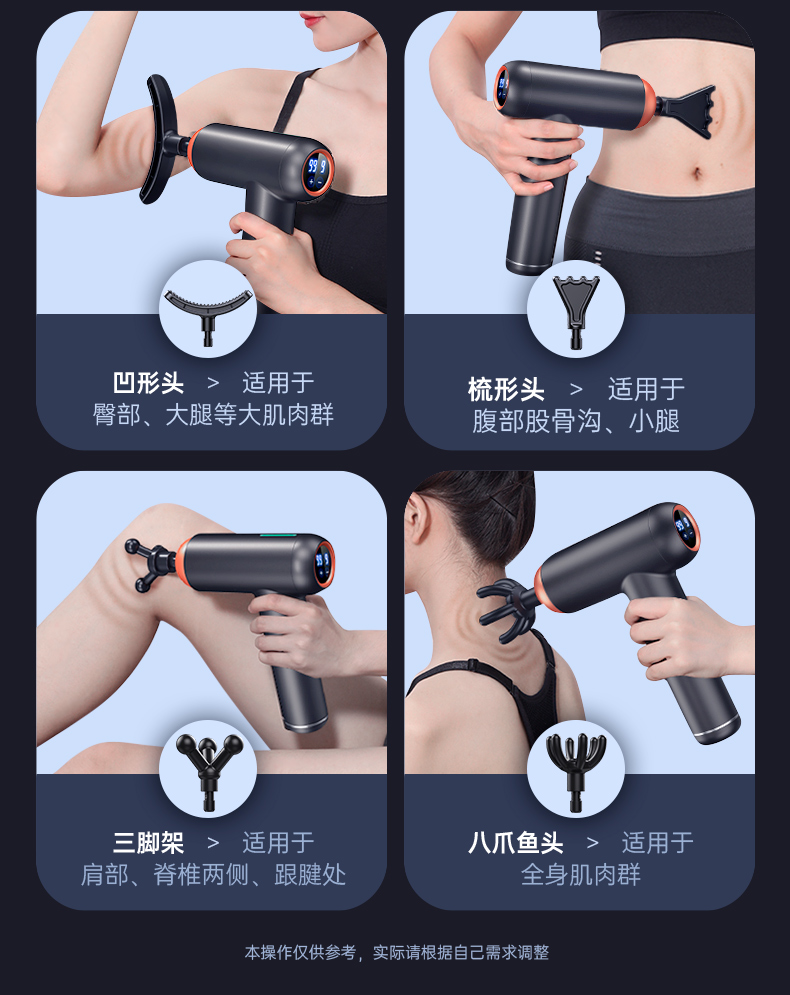 凹形头 > 适用于
臀部、大腿等大肌肉群

梳形头 > 适用于
腹部股骨沟、小腿

三脚架 > 适用于
肩部、脊椎两侧、跟腱处

八爪鱼头 > 适用于
全身肌肉群

本操作仅供参考，实际请根据自己需求调整