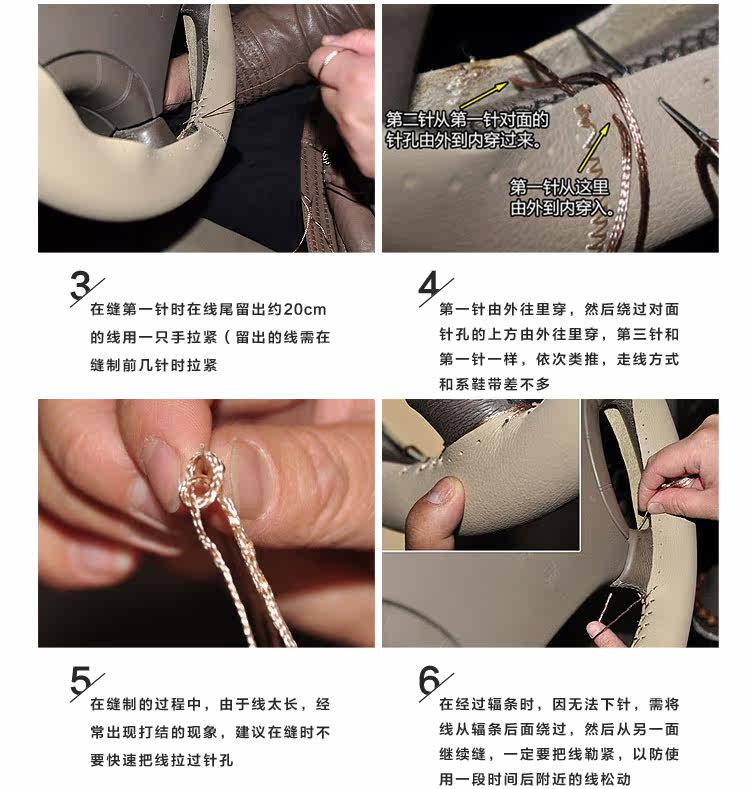 第二针从第一针对面的针孔由外到内穿过来。

第一针从这里由外到内穿入。

3

在缝第一针时在线尾留出约20cm的线用一只手拉紧（留出的线需在缝制前几针时拉紧

4

第一针由外往里穿，然后绕过对面针孔的上方由外往里穿，第三针和第一针一样，依次类推，走线方式和系鞋带差不多

5

在缝制的过程中，由于线太长，经常出现打结的现象，建议在缝时不要快速把线拉过针孔

6

在经过辐条时，因无法下针，需将线从辐条后面绕过，然后从另一面继续缝，一定要把线勒紧，以防使用一段时间后附近的线松动