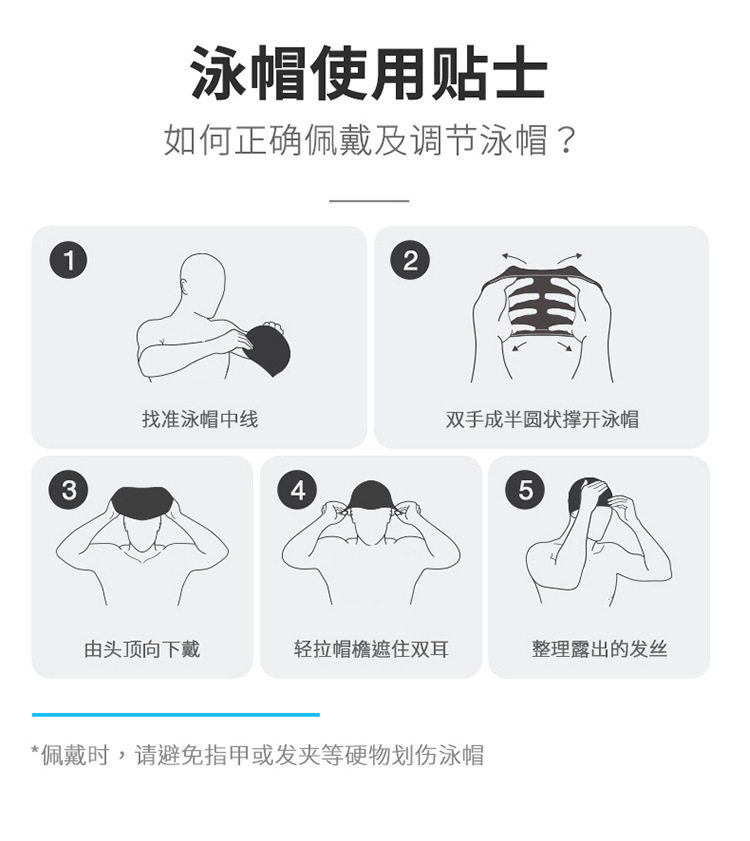 泳帽使用贴士

如何正确佩戴及调节泳帽？

1
找准泳帽中线

2
双手成半圆状撑开泳帽

3
由头顶向下戴

4
轻拉帽檐遮住双耳

5
整理露出的发丝

*佩戴时，请避免指甲或发夹等硬物划伤泳帽