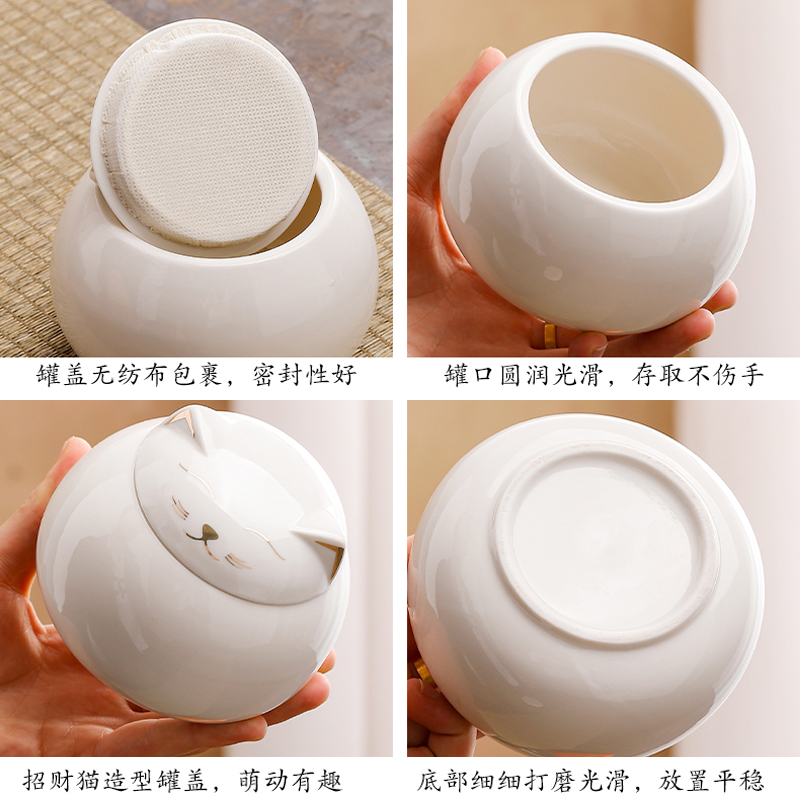 罐盖无纺布包裹，密封性好

罐口圆润光滑，存取不伤手

招财猫造型罐盖，萌动有趣

底部细细打磨光滑，放置平稳