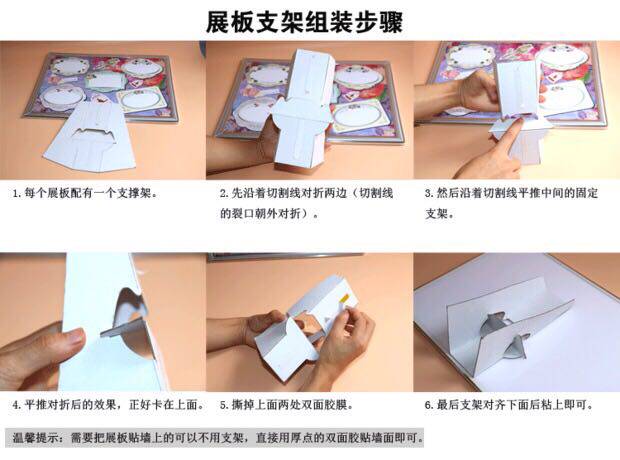 展板支架组装步骤

1. 每个展板配有一个支撑架。

2. 先沿着切割线对折两边（切割线的裂口朝外对折）。

3. 然后沿着切割线平推中间的固定支架。

4. 平推对折后的效果，正好卡在上面。

5. 撕掉上面两处双面胶膜。

6. 最后支架对齐下面后粘上即可。

温馨提示：需要把展板贴墙上的可以不用支架，直接用厚点的双面胶贴墙面即可。