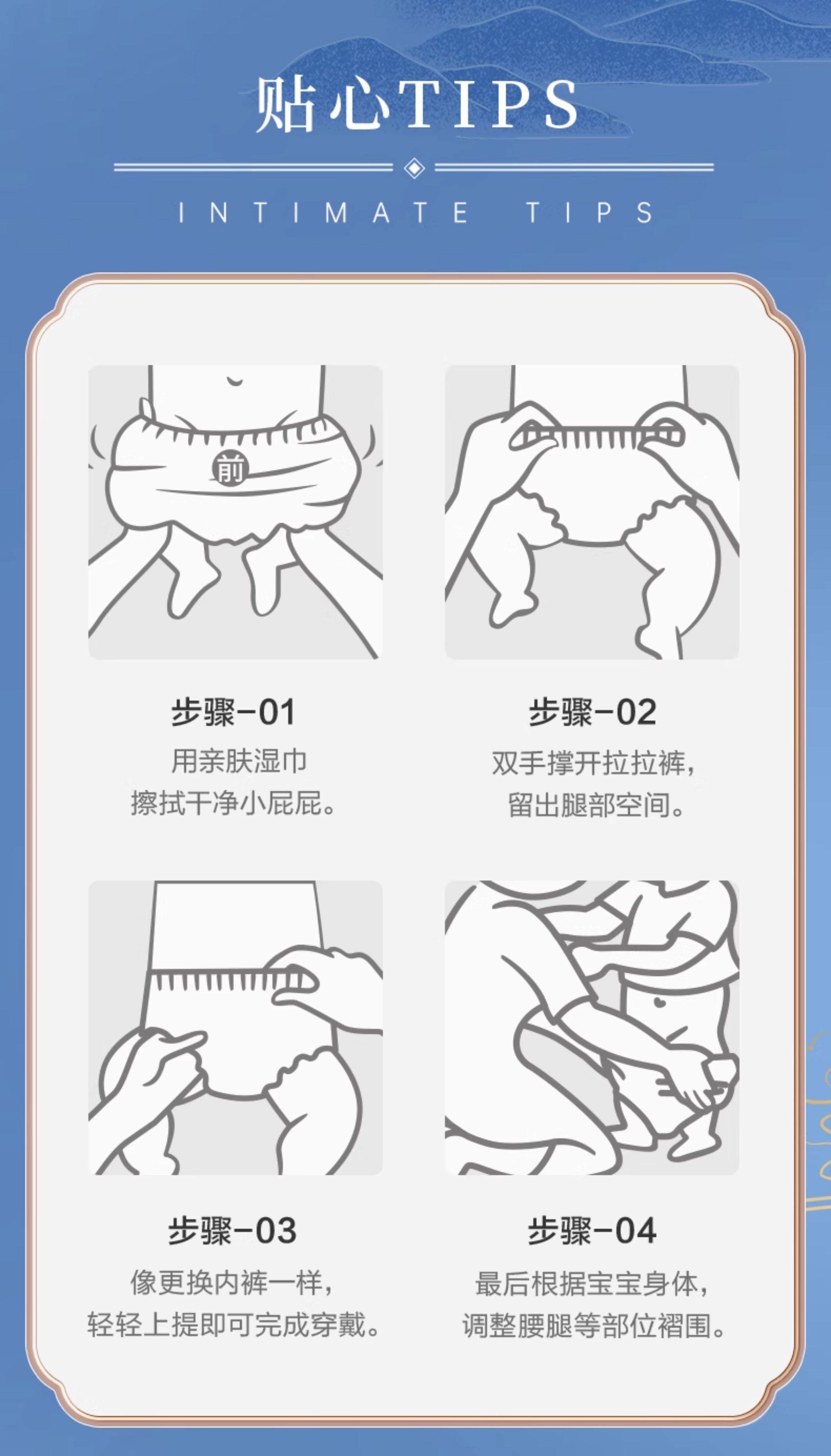 贴心TIPS

INTIMATE TIPS

前

步骤-01
用亲肤湿巾
擦拭干净小屁屁。

步骤-02
双手撑开拉拉裤，
留出腿部空间。

步骤-03
像更换内裤一样，
轻轻上提即可完成穿戴。

步骤-04
最后根据宝宝身体，
调整腰腿等部位褶围。