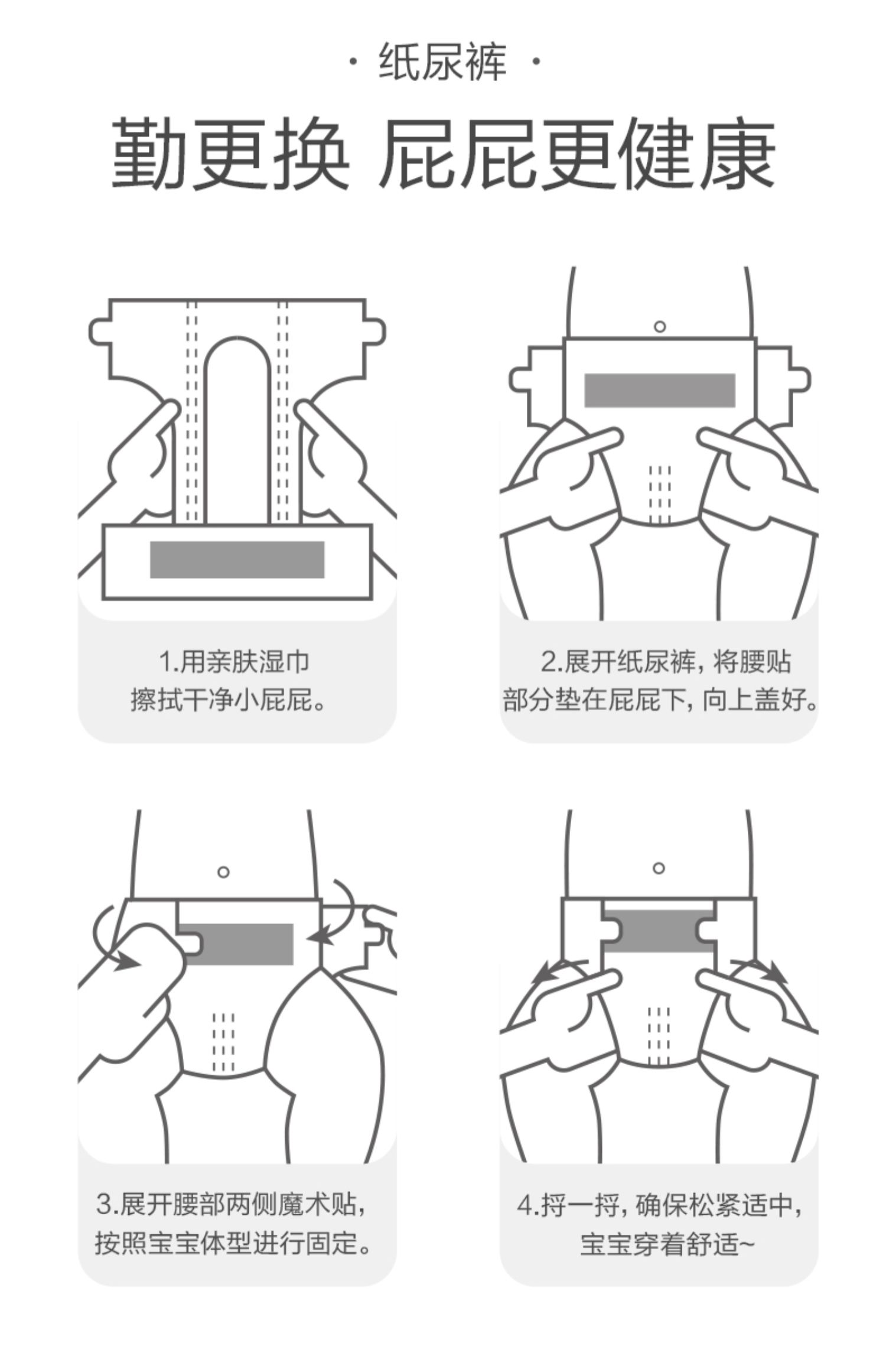 · 纸尿裤 ·

勤更换 屁屁更健康

1.用亲肤湿巾
擦拭干净小屁屁。

2.展开纸尿裤，将腰贴部分垫在屁屁下，向上盖好。

3.展开腰部两侧魔术贴，按照宝宝体型进行固定。

4.捋一捋，确保松紧适中，宝宝穿着舒适~