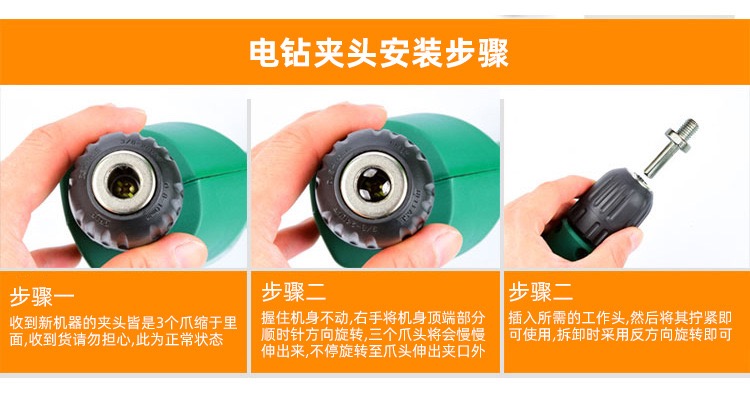 电钻夹头安装步骤

步骤一

收到新机器的夹头皆是3个爪缩于里面,收到货请勿担心,此为正常状态

步骤二

握住机身不动,右手将机身顶端部分顺时针方向旋转,三个爪头将会慢慢伸出来,不停旋转至爪头伸出夹口外

步骤二

插入所需的工作头,然后将其拧紧即可使用,拆卸时采用反方向旋转即可