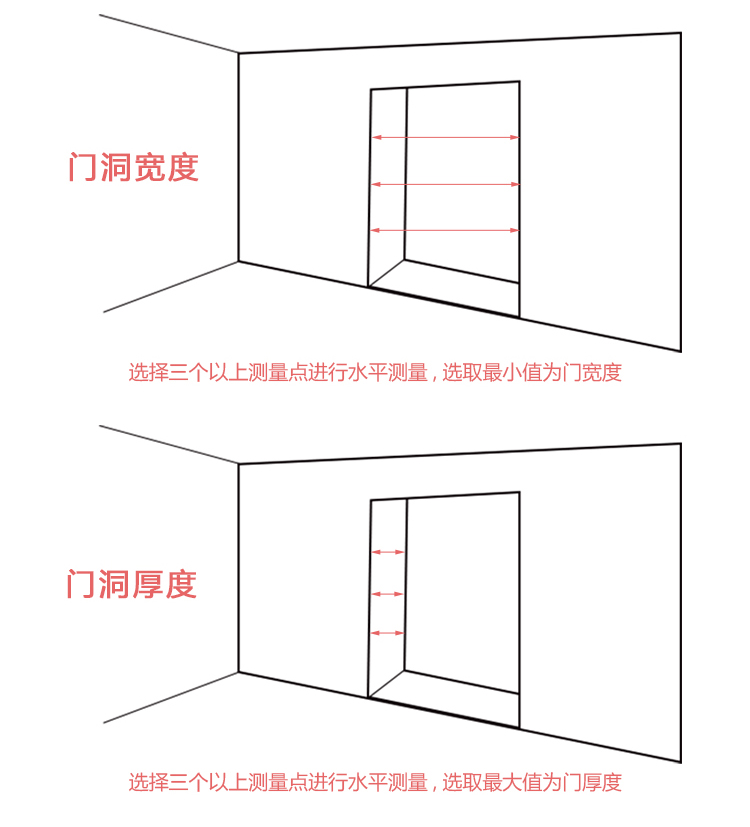 门洞宽度

选择三个以上测量点进行水平测量，选取最小值为门宽度

门洞厚度

选择三个以上测量点进行水平测量，选取最大值为门厚度