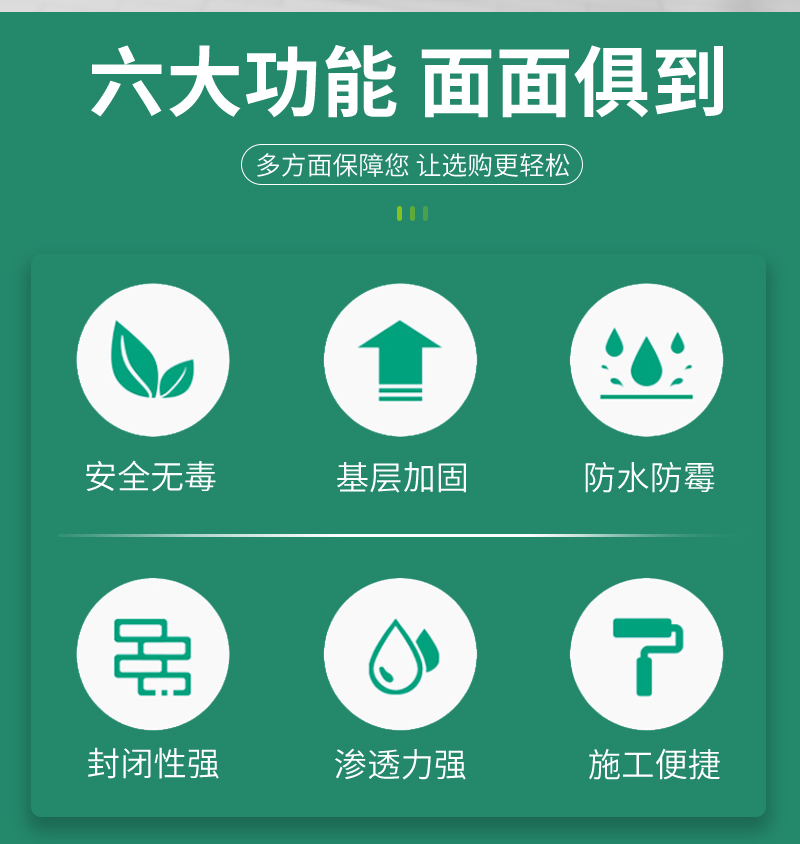 六大功能 面面俱到

多方面保障您 让选购更轻松

安全无毒

基层加固

防水防霉

封闭性强

渗透力强

施工便捷