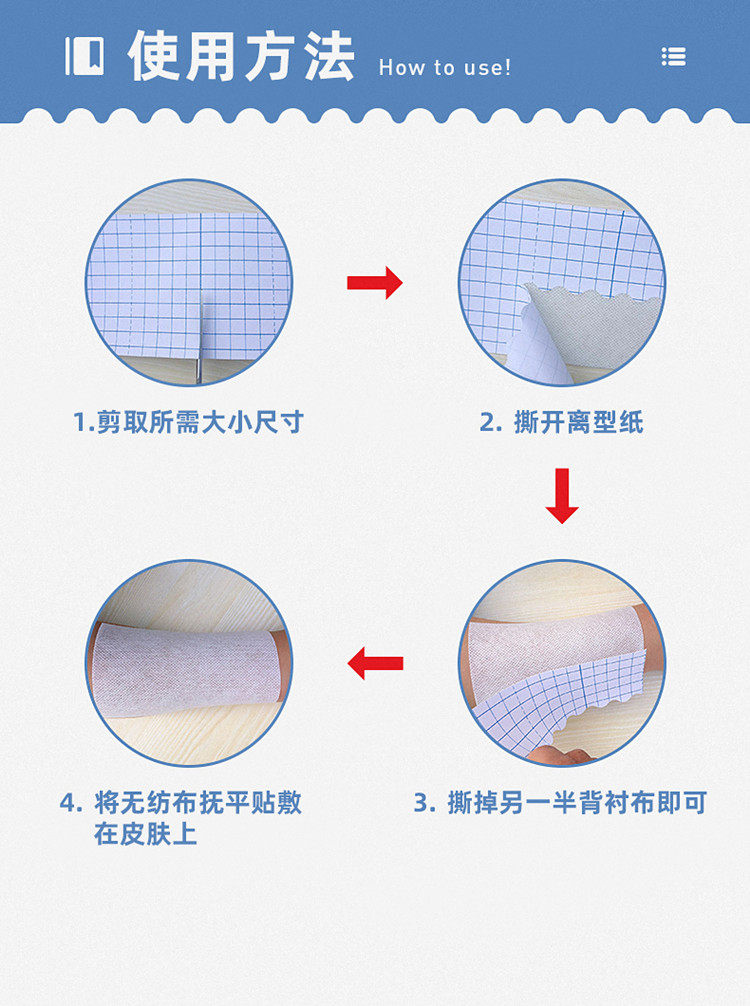 使用方法 How to use!

1.剪取所需大小尺寸

2. 撕开离型纸

3. 撕掉另一半背衬布即可

4. 将无纺布抚平贴敷在皮肤上