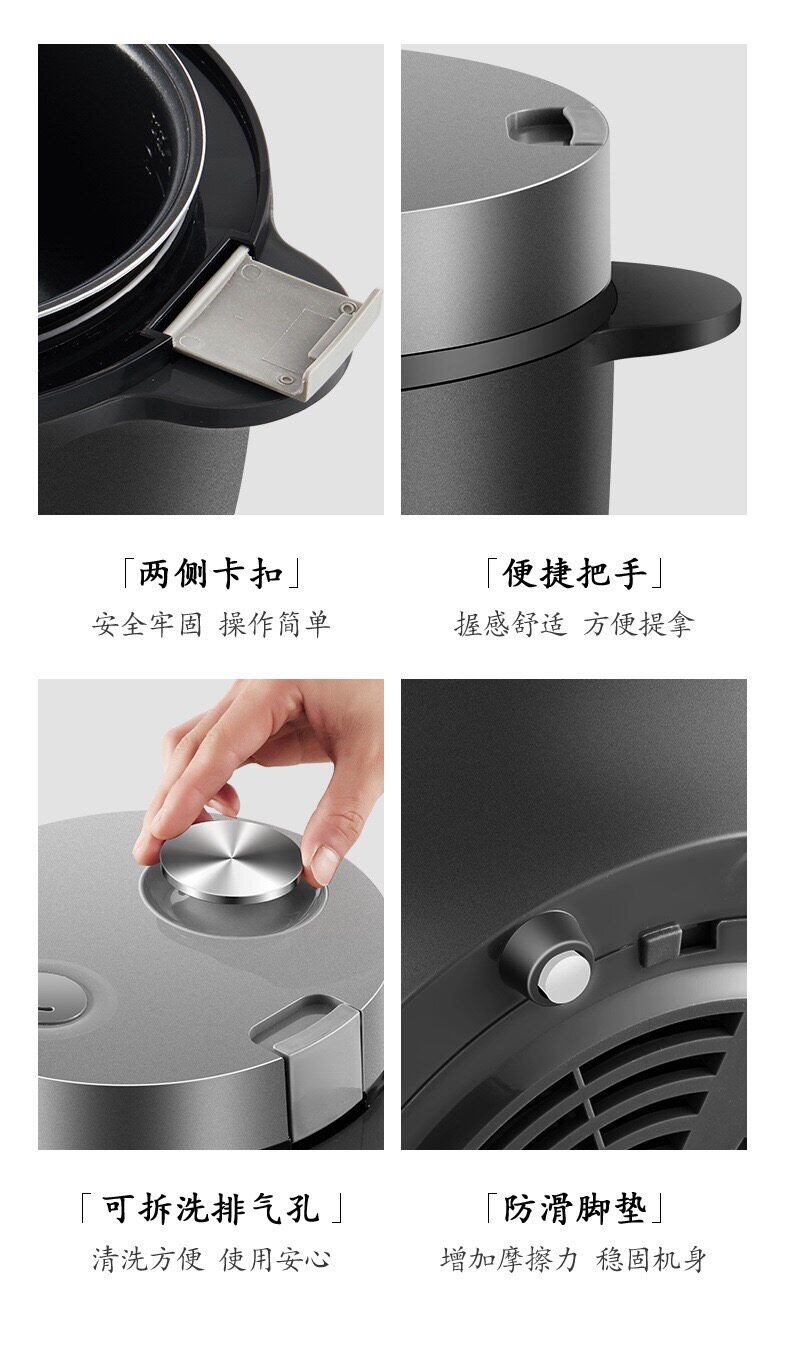 「两侧卡扣」
安全牢固 操作简单

「便捷把手」
握感舒适 方便提拿

「可拆洗排气孔」
清洗方便 使用安心

「防滑脚垫」
增加摩擦力 稳固机身