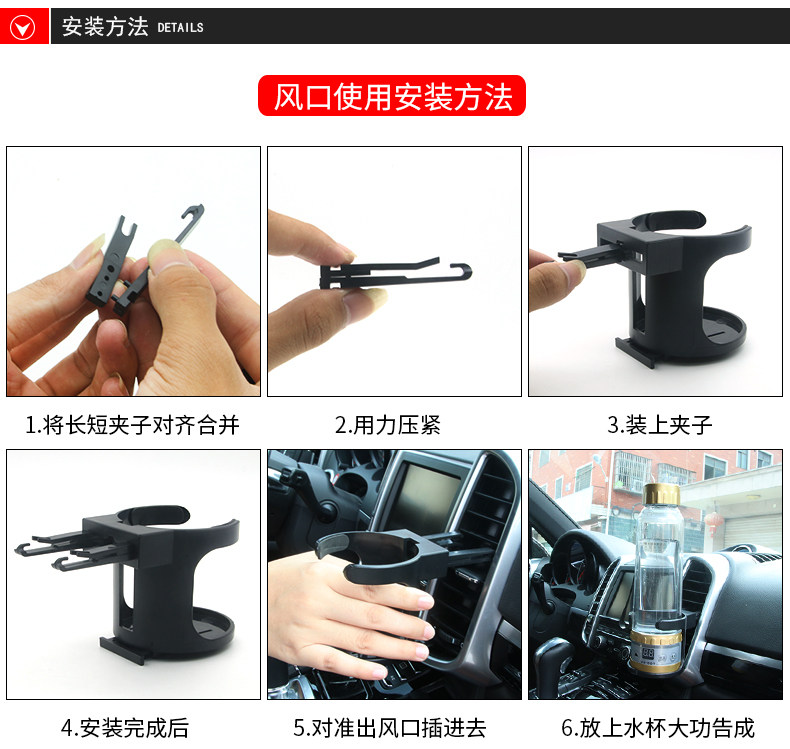 安装方法 DETAILS

风口使用安装方法

1.将长短夹子对齐合并

2.用力压紧

3.装上夹子

4.安装完成后

5.对准出风口插进去

6.放上水杯大功告成