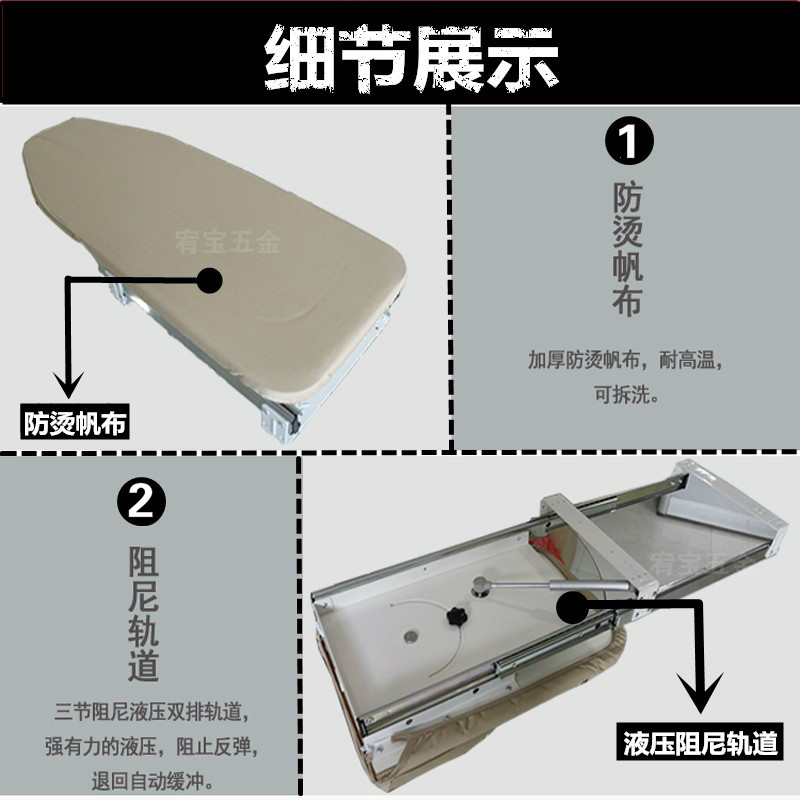 细节展示

宥宝五金

防烫帆布

1

防烫帆布

加厚防烫帆布，耐高温，可拆洗。

2

阻尼轨道

三节阻尼液压双排轨道，强有力的液压，阻止反弹，退回自动缓冲。

宥宝五金

液压阻尼轨道