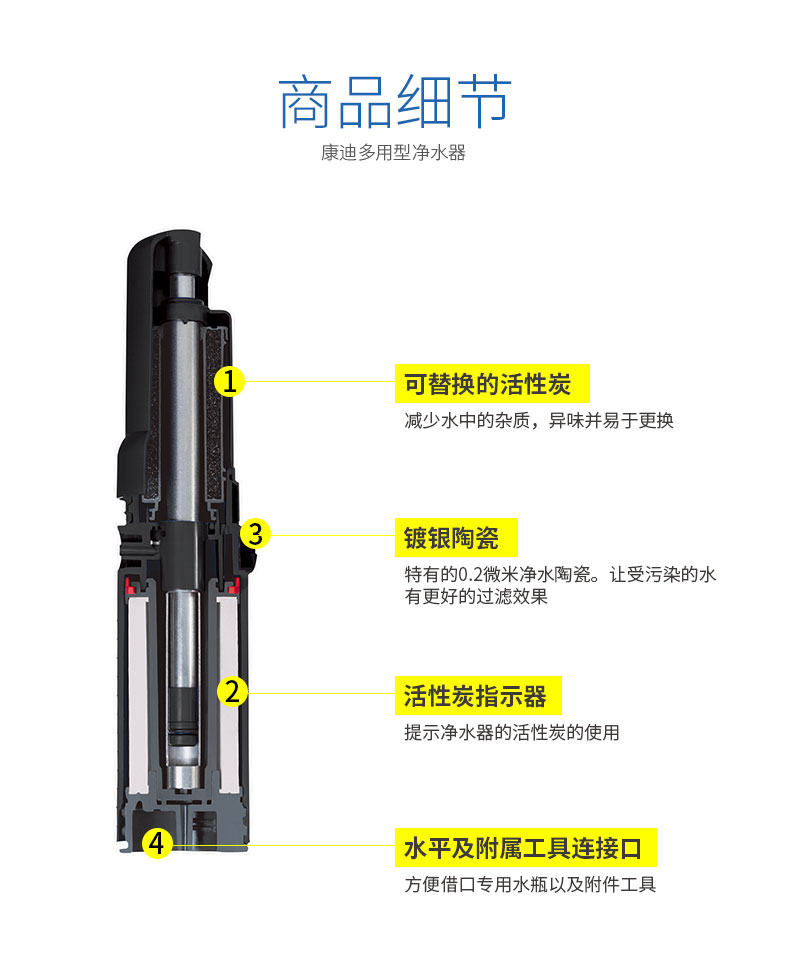 商品细节

康迪多用型净水器

1

可替换的活性炭

减少水中的杂质，异味并易于更换

3

镀银陶瓷

特有的0.2微米净水陶瓷。让受污染的水有更好的过滤效果

2

活性炭指示器

提示净水器的活性炭的使用

4

水平及附属工具连接口

方便借口专用水瓶以及附件工具