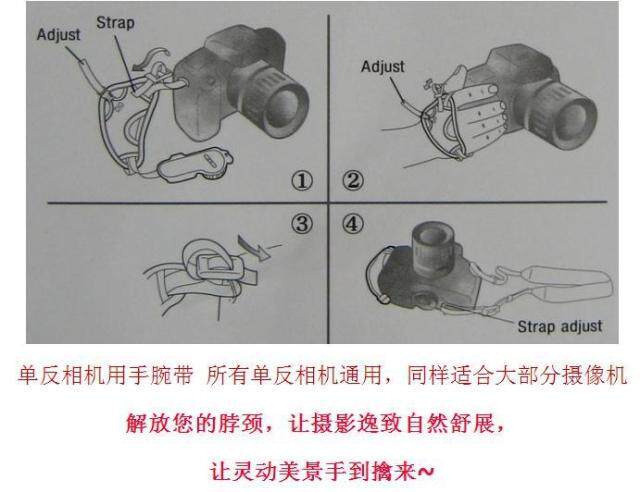 Adjust
Strap
①
Adjust
②
③
④
Strap adjust

单反相机用手腕带 所有单反相机通用，同样适合大部分摄像机

解放您的脖颈，让摄影逸致自然舒展，

让灵动美景手到擒来~