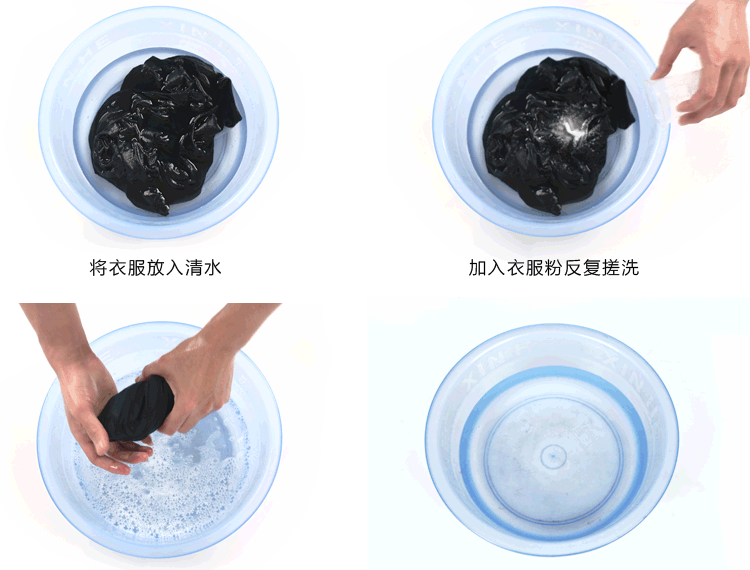 将衣服放入清水

加入衣服粉反复搓洗