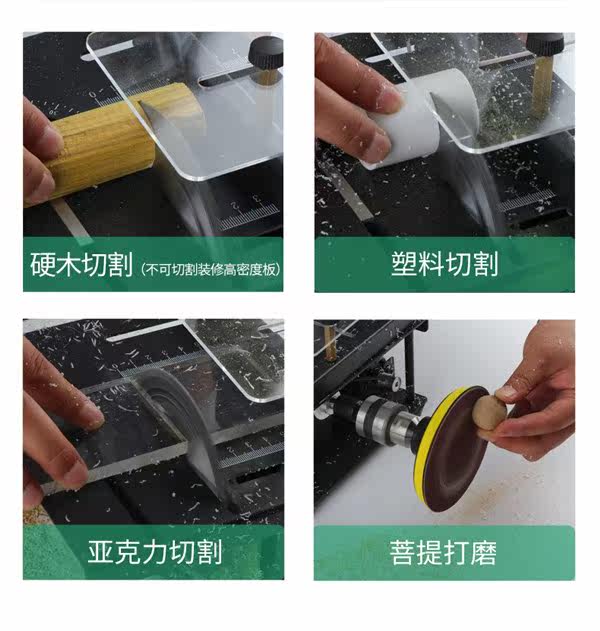 硬木切割（不可切割装修高密度板）

塑料切割

亚克力切割

菩提打磨