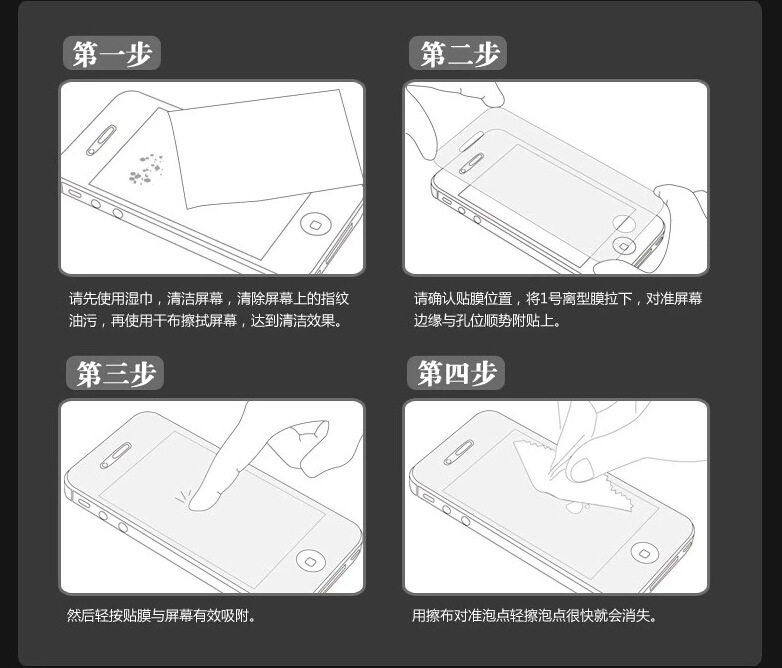 第一步

请先使用湿巾，清洁屏幕，清除屏幕上的指纹油污，再使用干布擦拭屏幕，达到清洁效果。

第二步

请确认贴膜位置，将1号离型膜拉下，对准屏幕边缘与孔位顺势附贴上。

第三步

然后轻按贴膜与屏幕有效吸附。

第四步

用擦布对准泡点轻擦泡点很快就会消失。