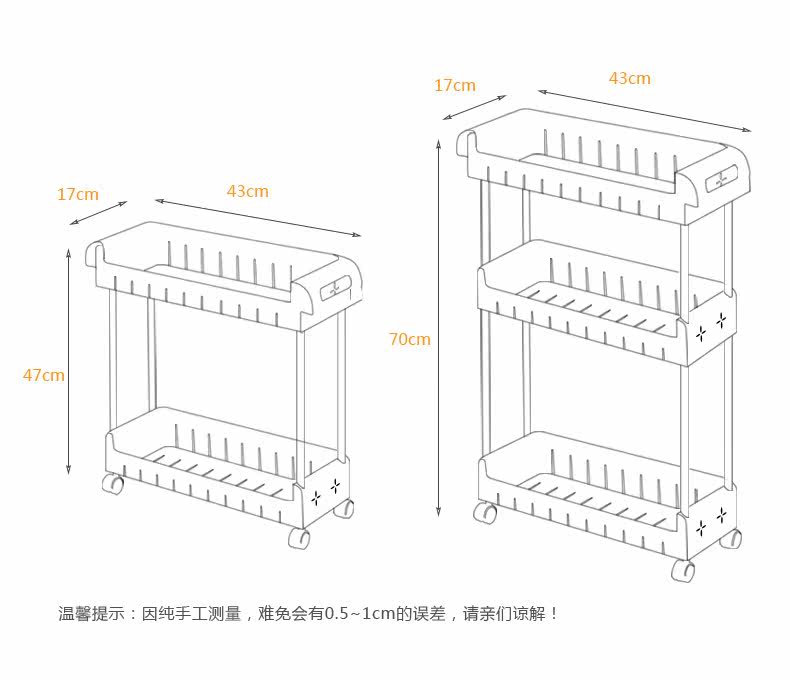 17cm
43cm
47cm

17cm
43cm
70cm

温馨提示：因纯手工测量，难免会有0.5~1cm的误差，请亲们谅解！