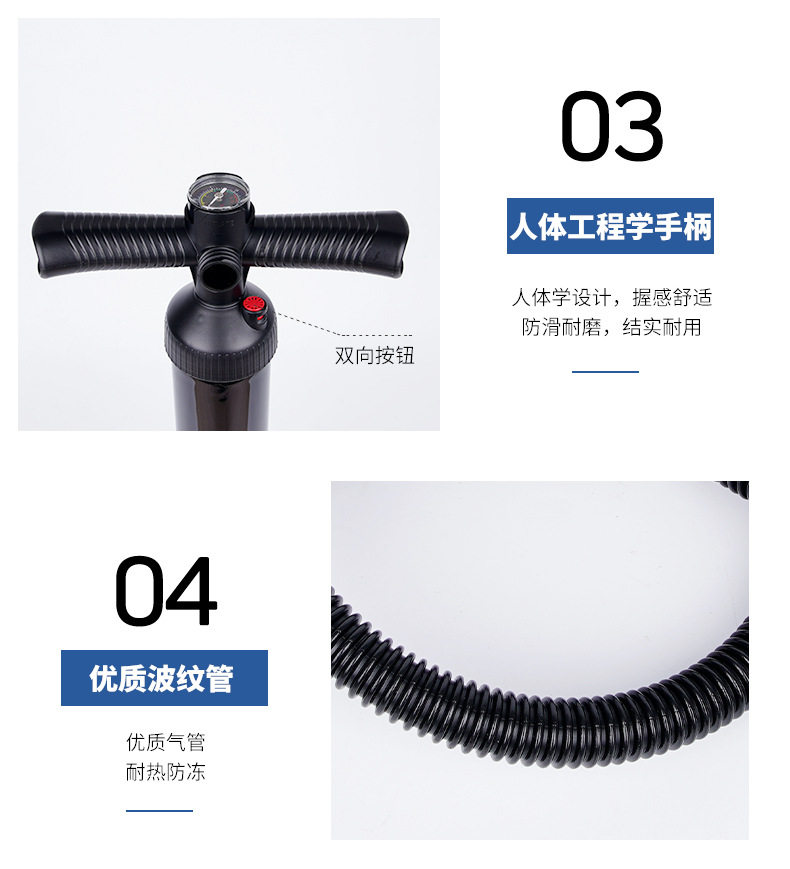 双向按钮

03

人体工程学手柄

人体学设计，握感舒适
防滑耐磨，结实耐用

04

优质波纹管

优质气管
耐热防冻