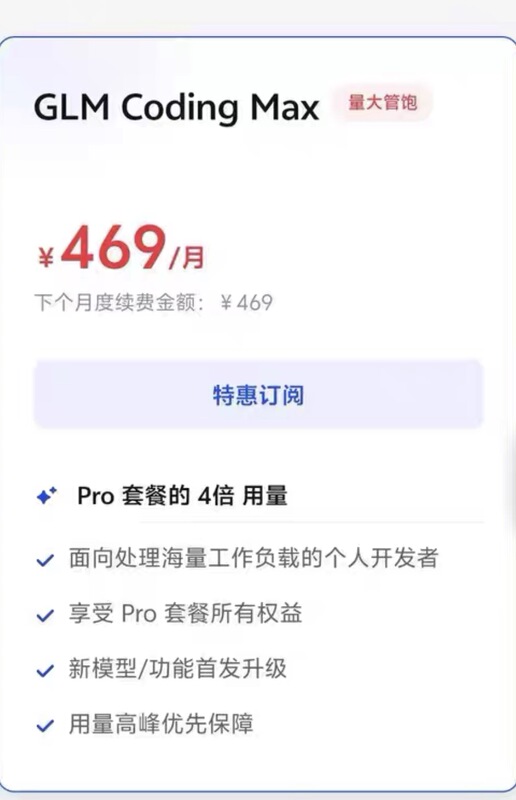 GLM Coding Max 量大管饱

¥469/月

下个月度续费金额：¥469

特惠订阅

Pro 套餐的 4倍 用量

面向处理海量工作负载的个人开发者

享受 Pro 套餐所有权益

新模型/功能首发升级

用量高峰优先保障