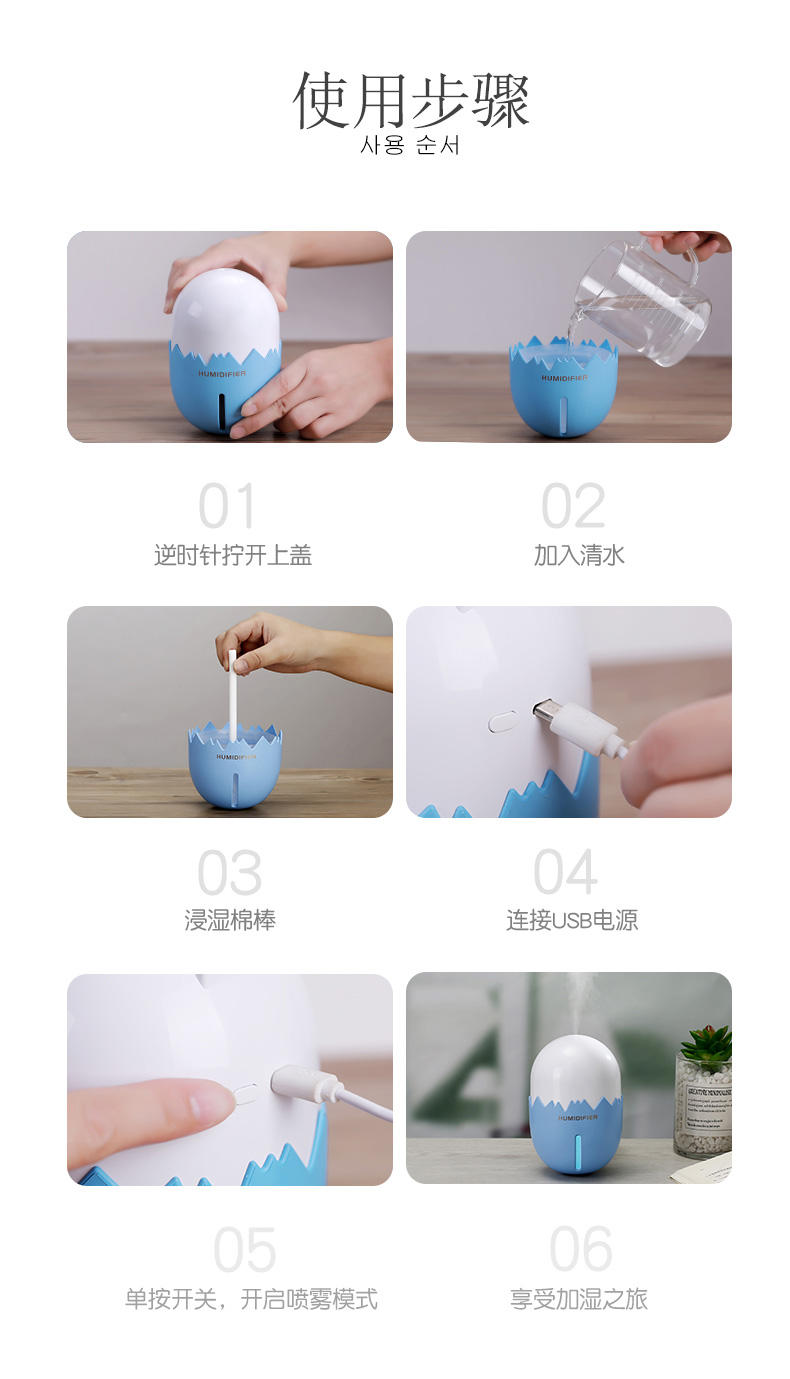 使用步骤
사용 순서

HUMIDIFIER

HUMIDIFIER

01
逆时针拧开上盖

02
加入清水

HUMIDIFIER

03
浸湿棉棒

04
连接USB电源

HUMIDIFIER

05
单按开关，开启喷雾模式

06
享受加湿之旅