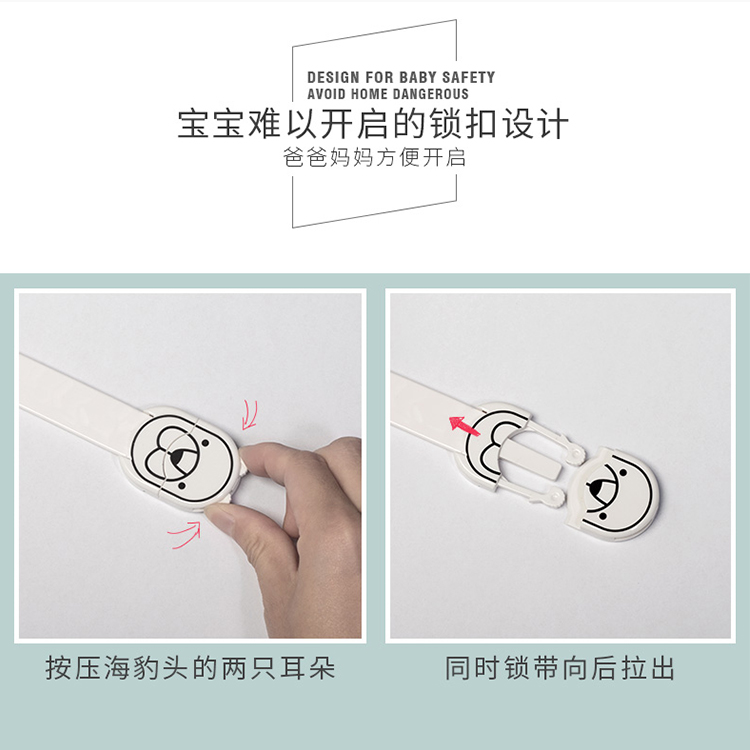 DESIGN FOR BABY SAFETY
AVOID HOME DANGEROUS

宝宝难以开启的锁扣设计

爸爸妈妈方便开启

按压海豹头的两只耳朵

同时锁带向后拉出