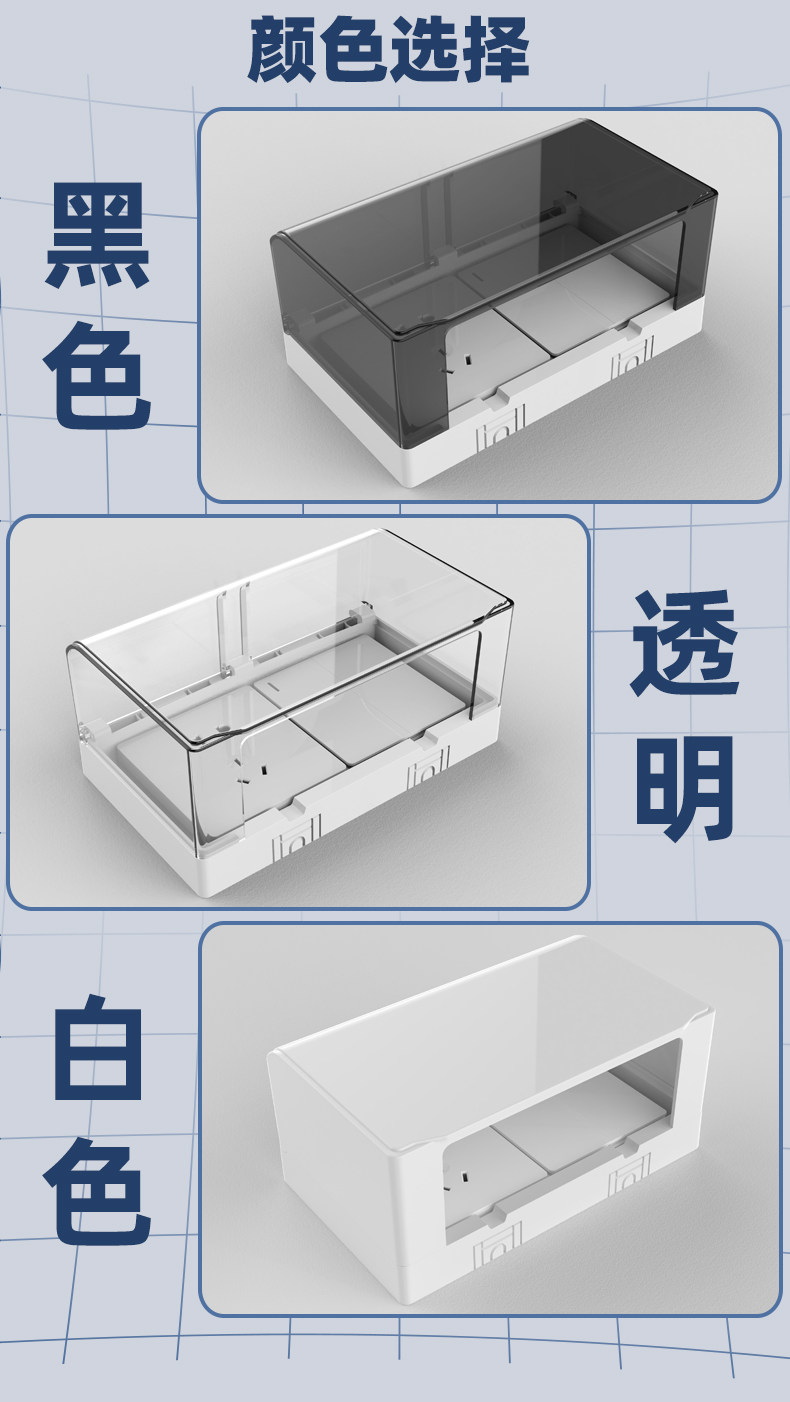 颜色选择

黑色

透明

白色