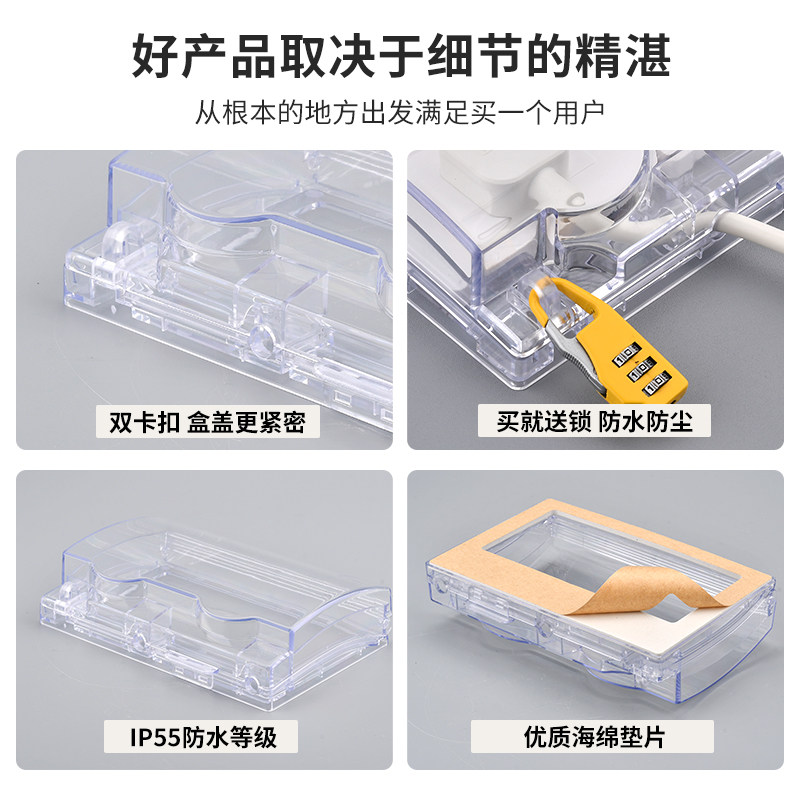 好产品取决于细节的精湛

从根本的地方出发满足买一个用户

双卡扣 盒盖更紧密

买就送锁 防水防尘

IP55防水等级

优质海绵垫片