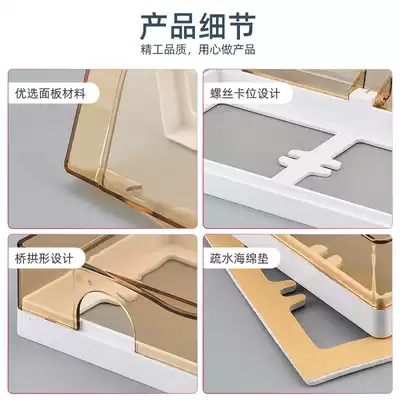 产品细节
精工品质，用心做产品

优选面板材料

螺丝卡位设计

桥拱形设计

疏水海绵垫