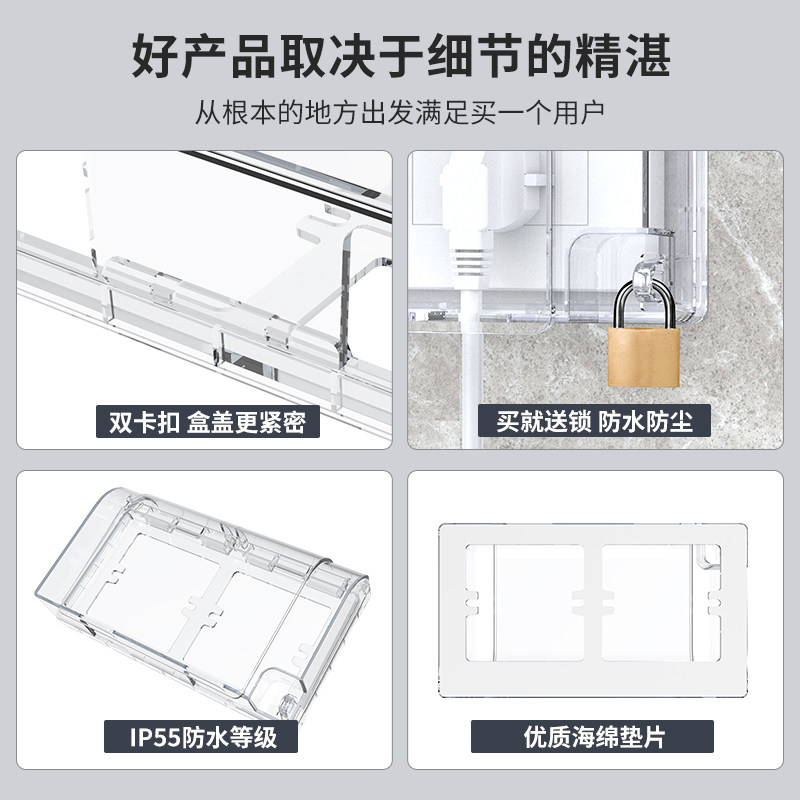 好产品取决于细节的精湛

从根本的地方出发满足买一个用户

双卡扣 盒盖更紧密

买就送锁 防水防尘

IP55防水等级

优质海绵垫片