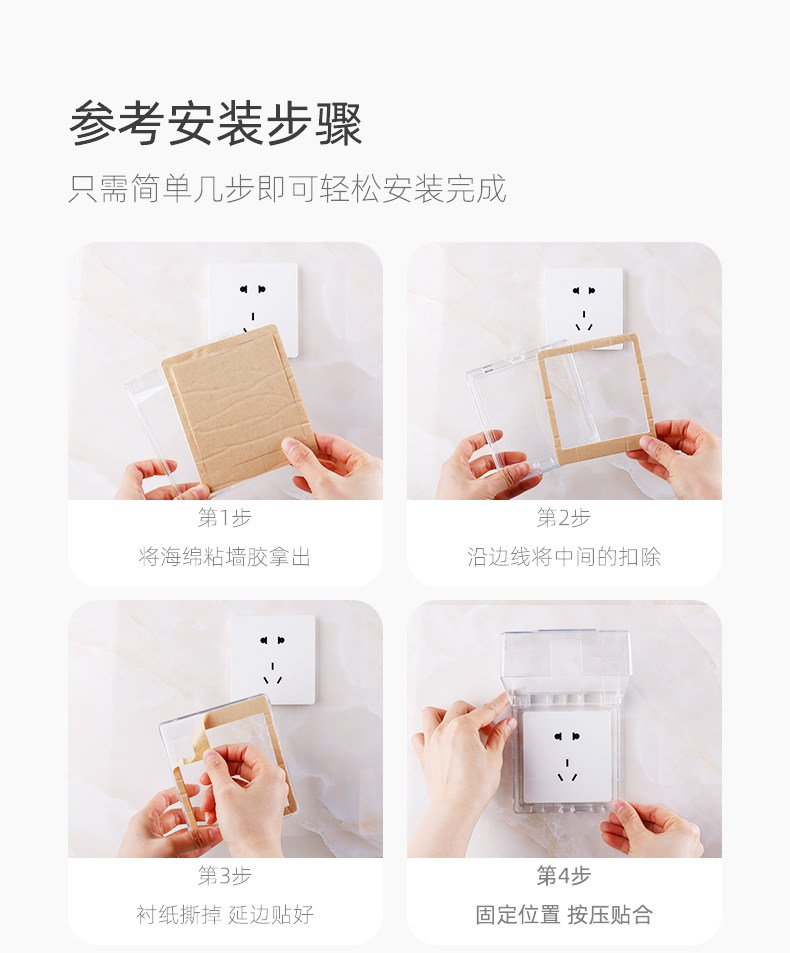 参考安装步骤

只需简单几步即可轻松安装完成

第1步

将海绵粘墙胶拿出

第2步

沿边线将中间的扣除

第3步

衬纸撕掉 延边贴好

第4步

固定位置 按压贴合