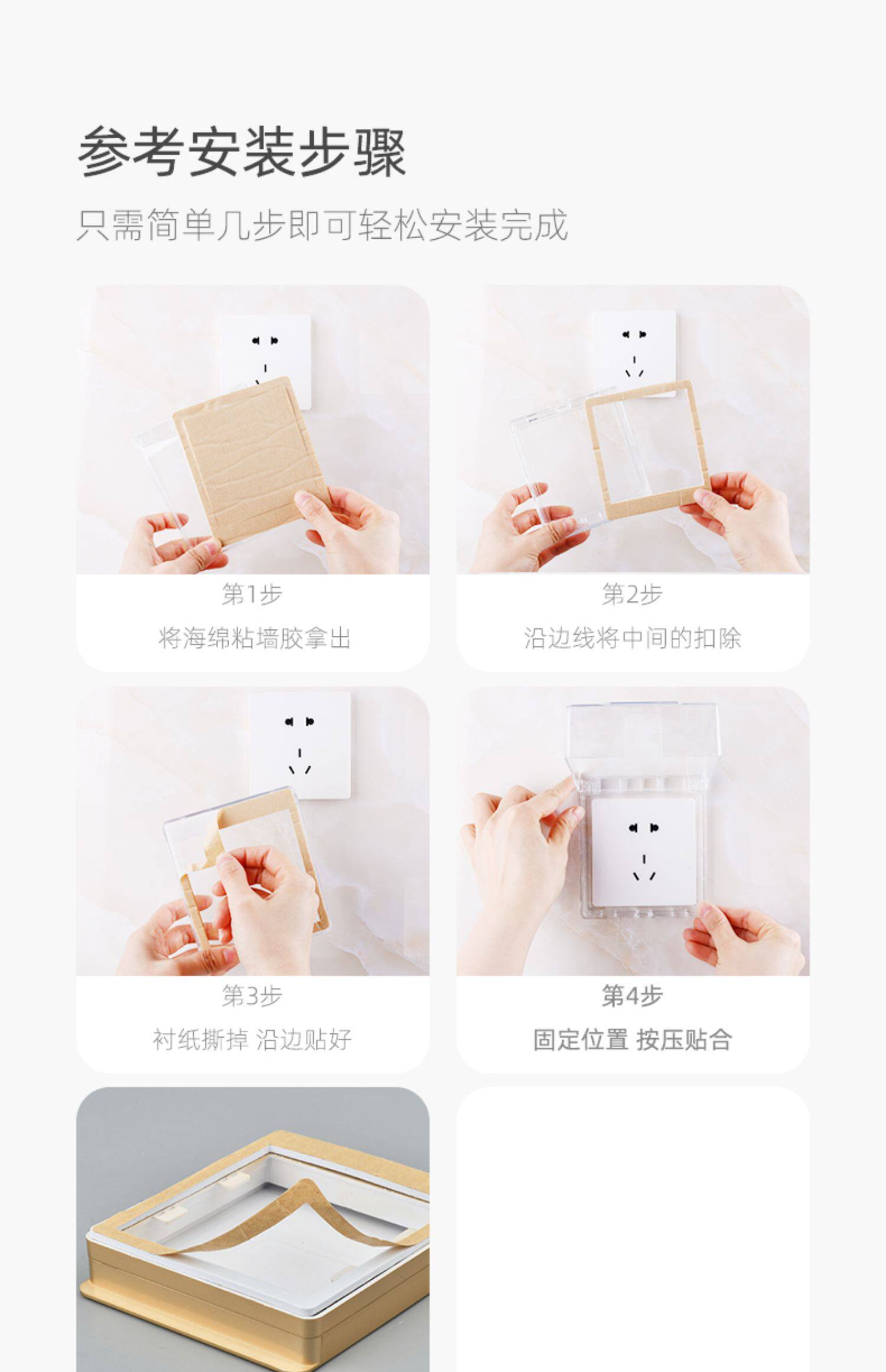 参考安装步骤

只需简单几步即可轻松安装完成

第1步

将海绵粘墙胶拿出

第2步

沿边线将中间的扣除

第3步

衬纸撕掉 沿边贴好

第4步

固定位置 按压贴合