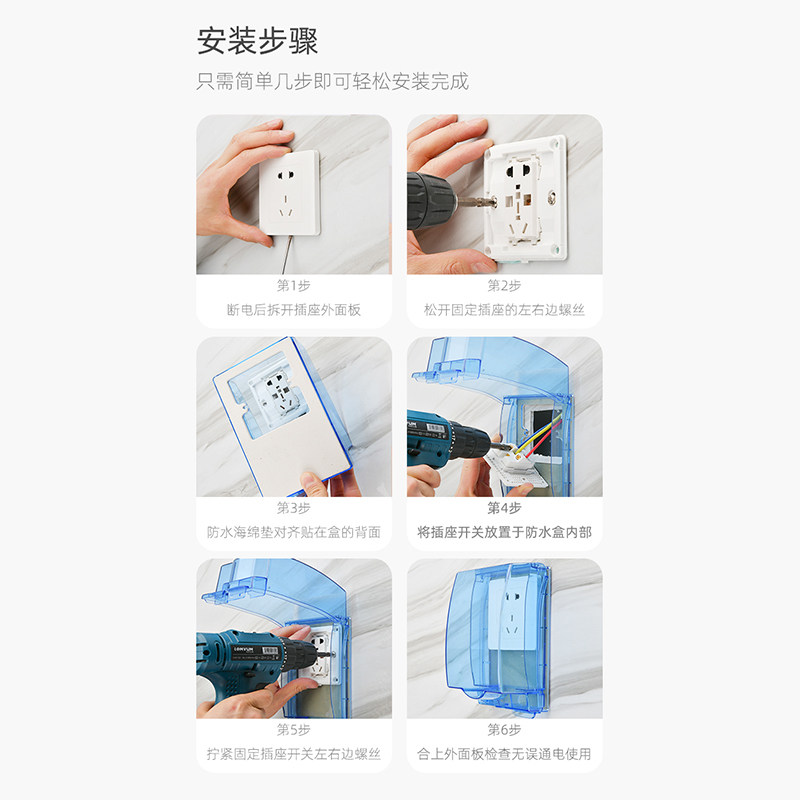 安装步骤

只需简单几步即可轻松安装完成

第1步

断电后拆开插座外面板

第2步

松开固定插座的左右边螺丝

第3步

防水海绵垫对齐贴在盒的背面

第4步

将插座开关放置于防水盒内部

第5步

拧紧固定插座开关左右边螺丝

第6步

合上外面板检查无误通电使用