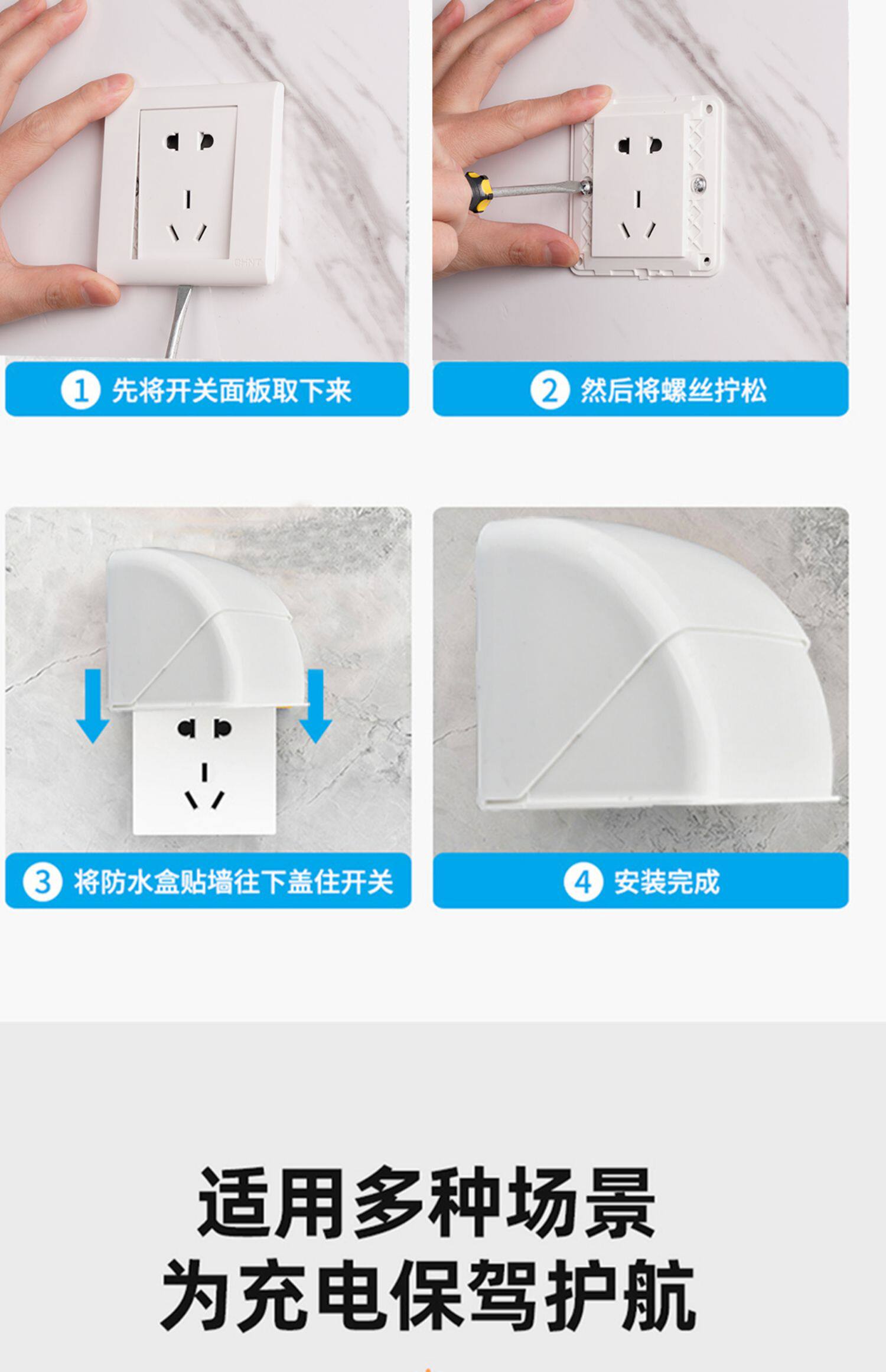 CHNT

1 先将开关面板取下来

2 然后将螺丝拧松

3 将防水盒贴墙往下盖住开关

4 安装完成

适用多种场景
为充电保驾护航