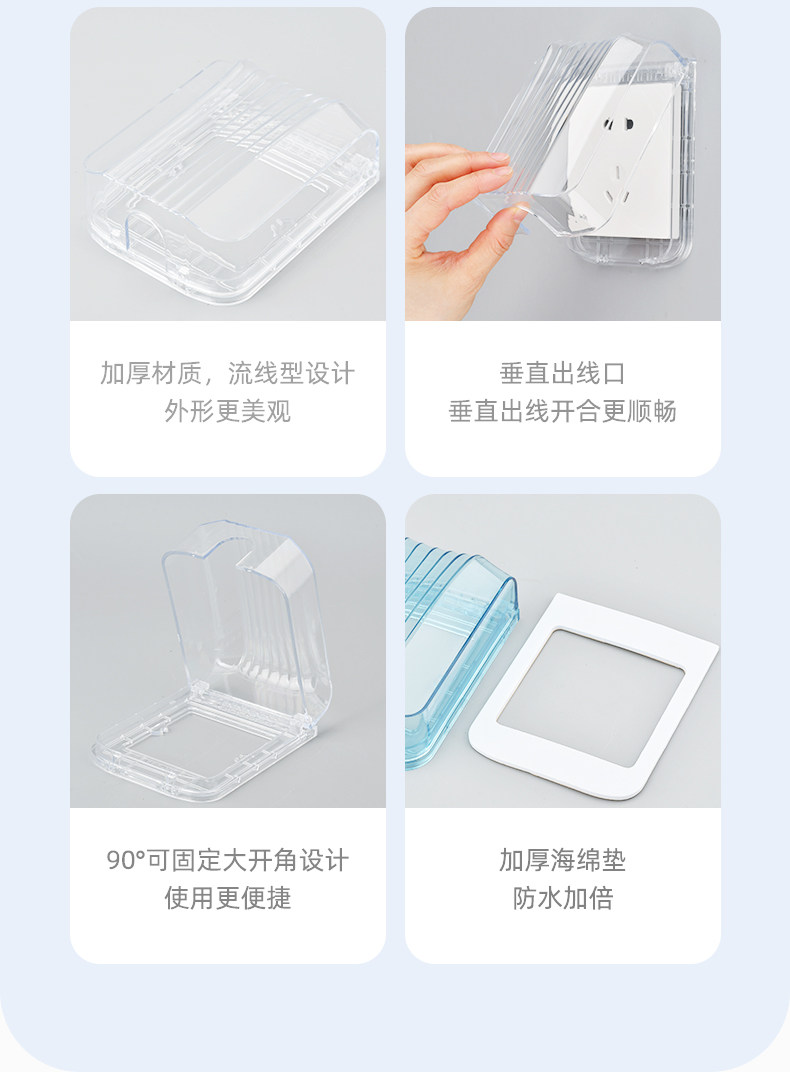 加厚材质，流线型设计
外形更美观

垂直出线口
垂直出线开合更顺畅

90°可固定大开角设计
使用更便捷

加厚海绵垫
防水加倍