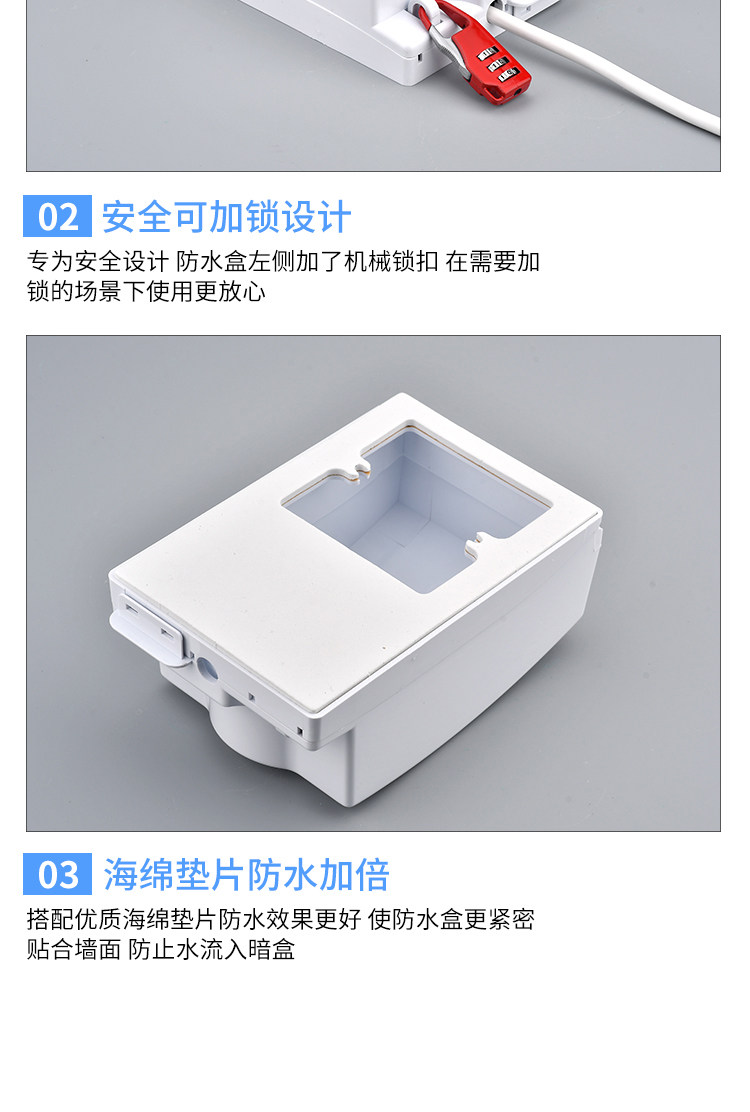 02 安全可加锁设计

专为安全设计 防水盒左侧加了机械锁扣 在需要加锁的场景下使用更放心

03 海绵垫片防水加倍

搭配优质海绵垫片防水效果更好 使防水盒更紧密贴合墙面 防止水流入暗盒