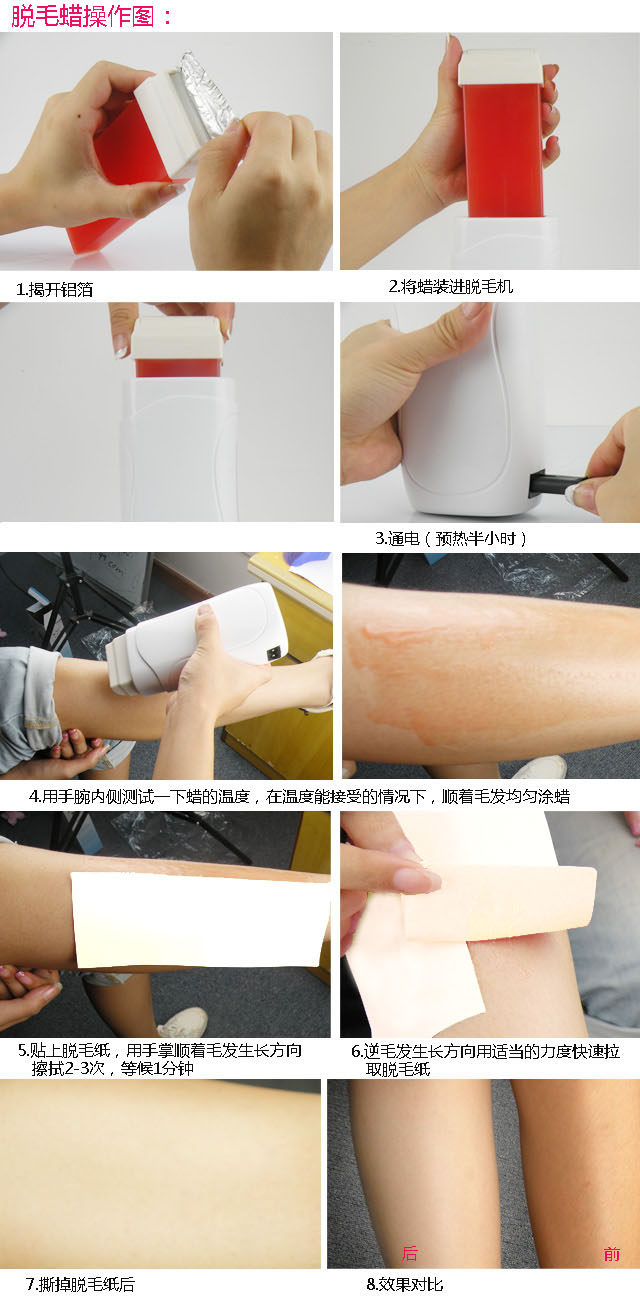 脱毛蜡操作图：

1.揭开铝箔

2.将蜡装进脱毛机

3.通电（预热半小时）

4.用手腕内侧测试一下蜡的温度，在温度能接受的情况下，顺着毛发均匀涂蜡

5.贴上脱毛纸，用手掌顺着毛发生长方向擦拭2-3次，等候1分钟

6.逆毛发生长方向用适当的力度快速拉取脱毛纸

7.撕掉脱毛纸后

后

前

8.效果对比