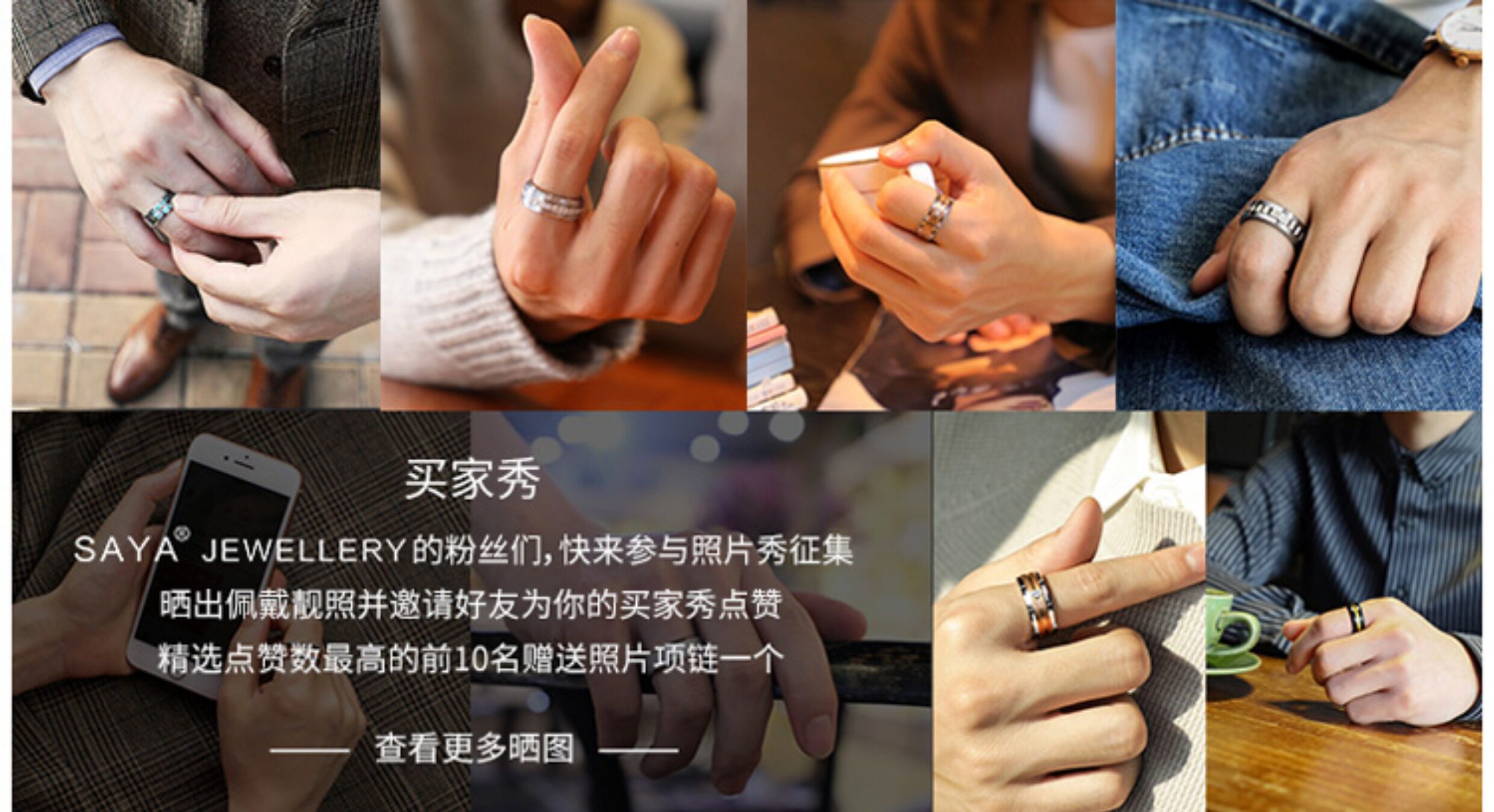 买家秀

SAYA® JEWELLERY的粉丝们，快来参与照片秀征集

晒出佩戴靓照并邀请好友为你的买家秀点赞

精选点赞数最高的前10名赠送照片项链一个

—— 查看更多晒图 ——