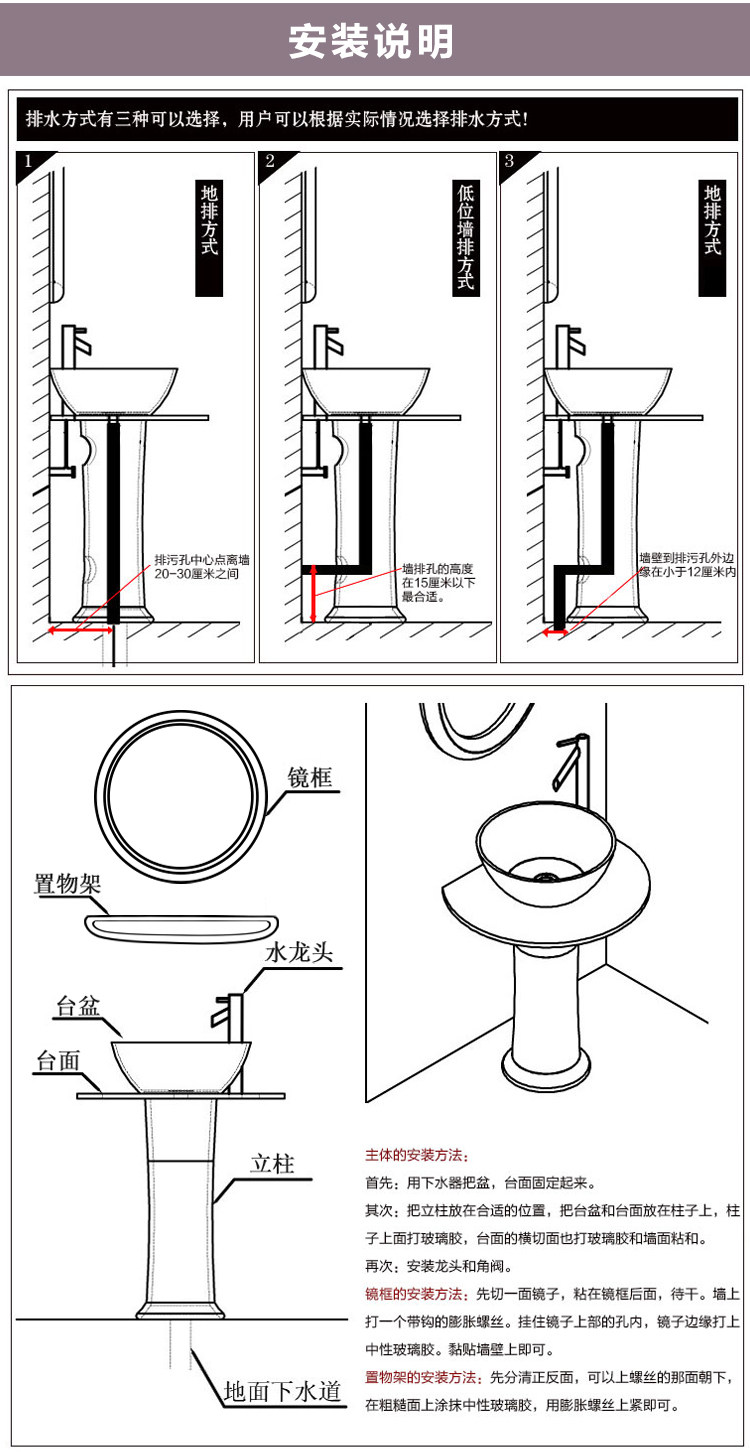 安装说明

排水方式有三种可以选择，用户可以根据实际情况选择排水方式!

1
地排方式
排污孔中心点离墙20-30厘米之间

2
低位墙排方式
墙排孔的高度在15厘米以下最合适。

3
地排方式
墙壁到排污孔外边缘在小于12厘米内

镜框
置物架
水龙头
台盆
台面
立柱
地面下水道

主体的安装方法：
首先：用下水器把盆，台面固定起来。
其次：把立柱放在合适的位置，把台盆和台面放在柱子上，柱子上面打玻璃胶，台面的横切面也打玻璃胶和墙面粘和。
再次：安装龙头和角阀。
镜框的安装方法：先切一面镜子，粘在镜框后面，待干。墙上打一个带钩的膨胀螺丝。挂住镜子上部的孔内，镜子边缘打上中性玻璃胶。黏贴墙壁上即可。
置物架的安装方法：先分清正反面，可以上螺丝的那面朝下，在粗糙面上涂抹中性玻璃胶，用膨胀螺丝上紧即可。