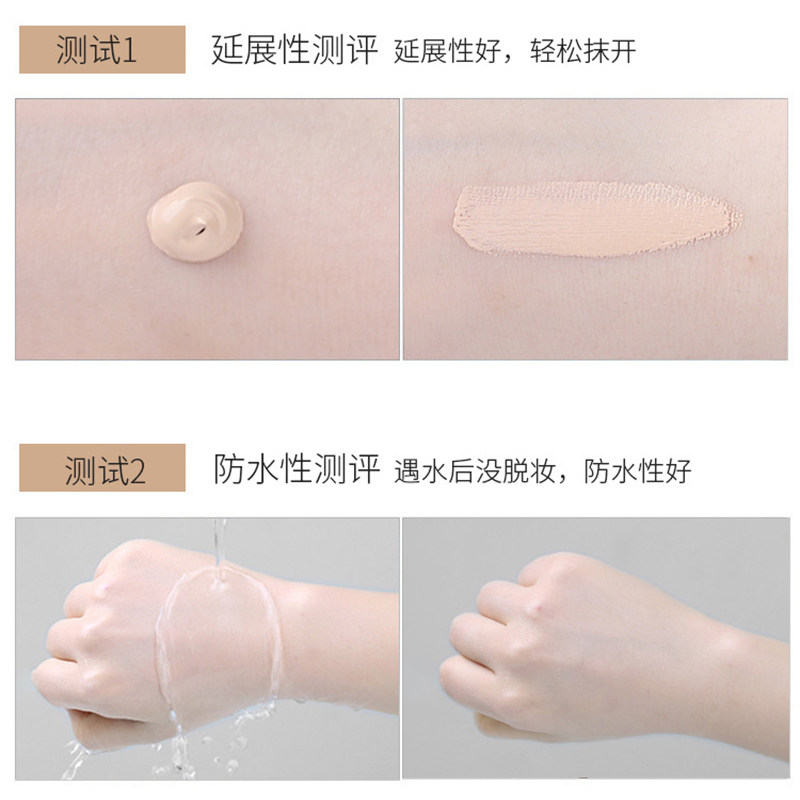 测试1 延展性测评 延展性好，轻松抹开

测试2 防水性测评 遇水后没脱妆，防水性好