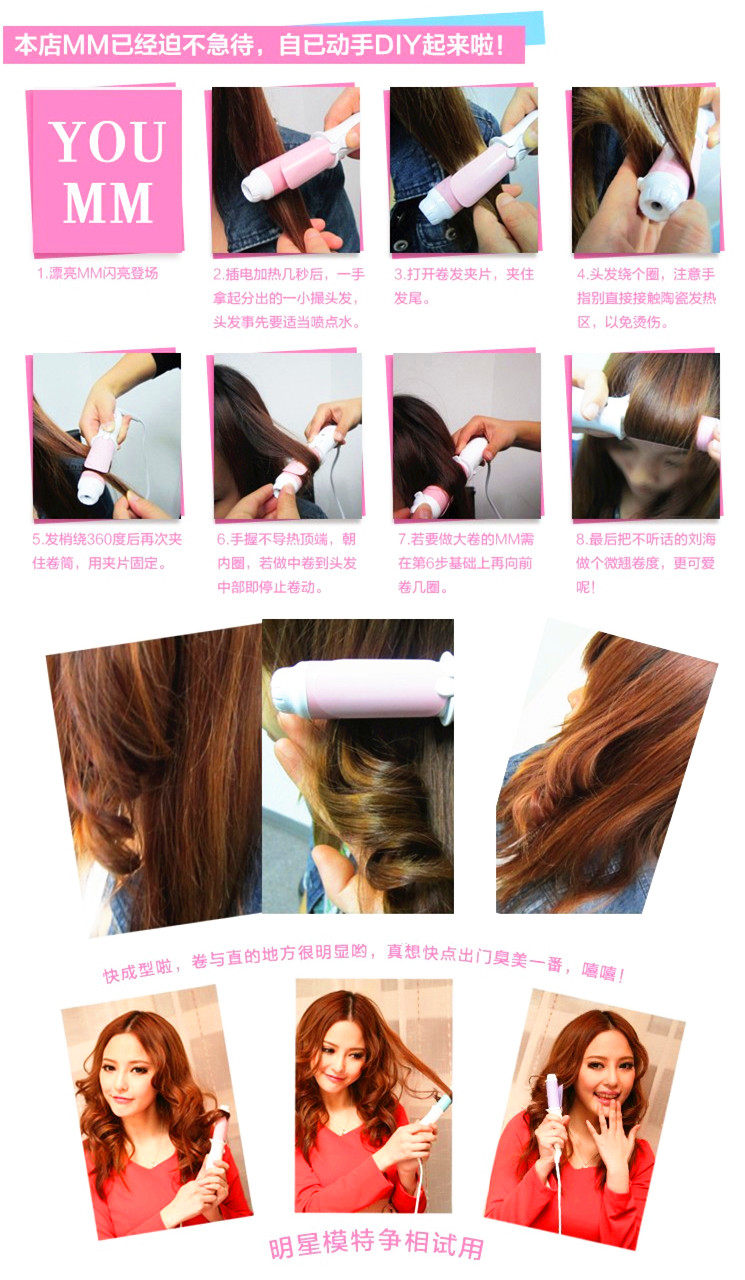 本店MM已经迫不急待，自己动手DIY起来啦！

YOU MM

1.漂亮MM闪亮登场

2.插电加热几秒后，一手拿起分出的一小撮头发，头发事先要适当喷点水。

3.打开卷发夹片，夹住发尾。

4.头发绕个圈，注意手指别直接接触陶瓷发热区，以免烫伤。

5.发梢绕360度后再次夹住卷筒，用夹片固定。

6.手握不导热顶端，朝内圈，若做中卷到头发中部即停止卷动。

7.若要做大卷的MM需在第6步基础上再向前卷几圈。

8.最后把不听话的刘海做个微翘卷度，更可爱呢！

快成型啦，卷与直的地方很明显哟，真想快点出门臭美一番，嘻嘻！

明星模特争相试用